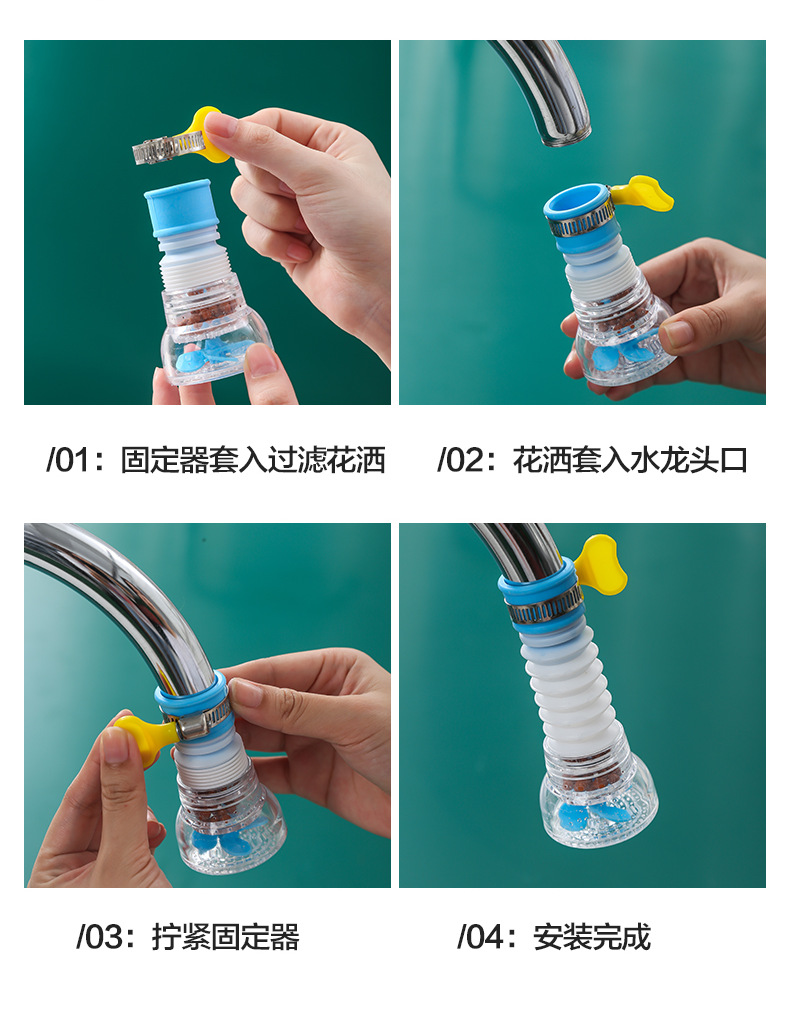 /01：固定器套入过滤花洒

/02：花洒套入水龙头口

/03：拧紧固定器

/04：安装完成