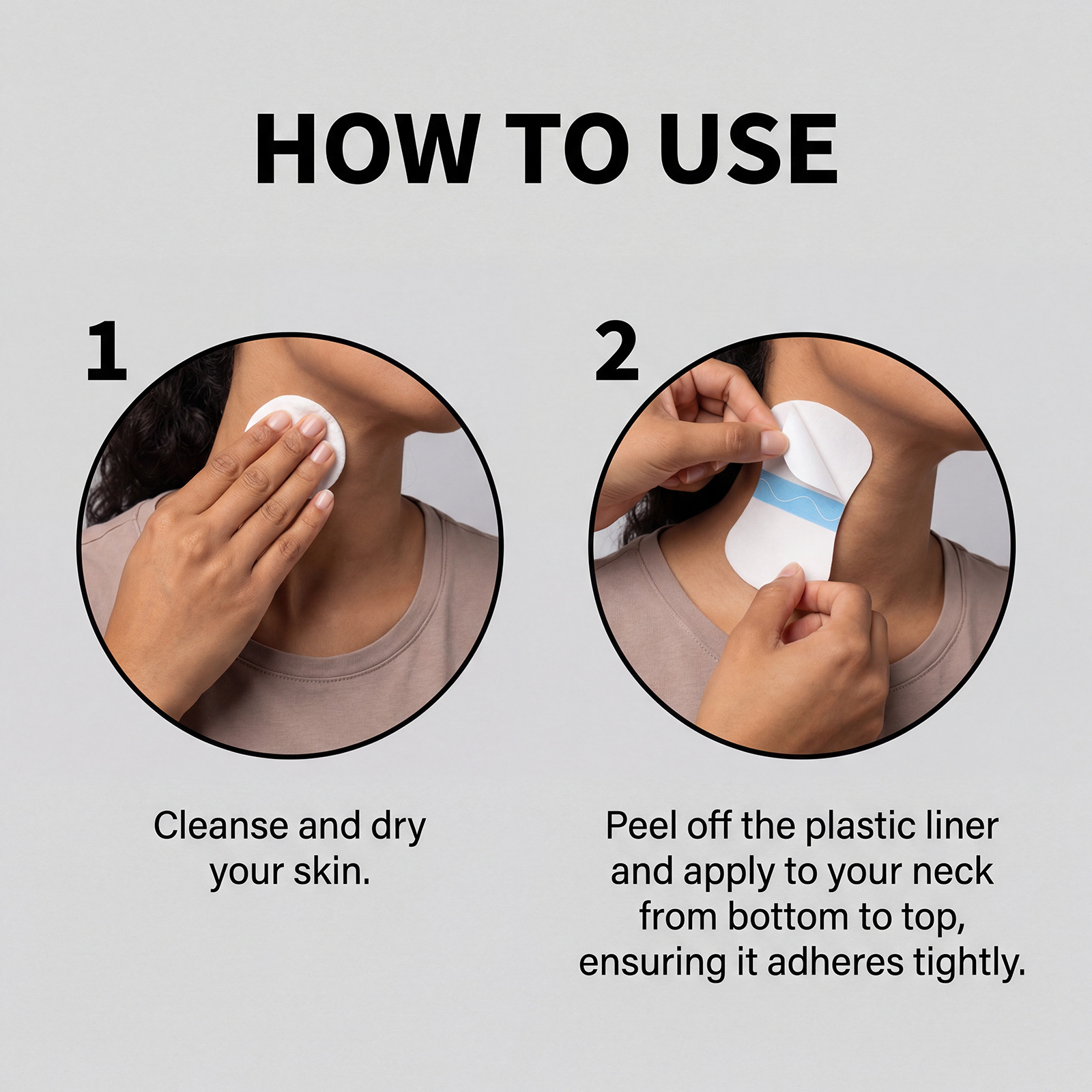 HOW TO USE

1

Cleanse and dry your skin.

2

Peel off the plastic liner and apply to your neck from bottom to top, ensuring it adheres tightly.