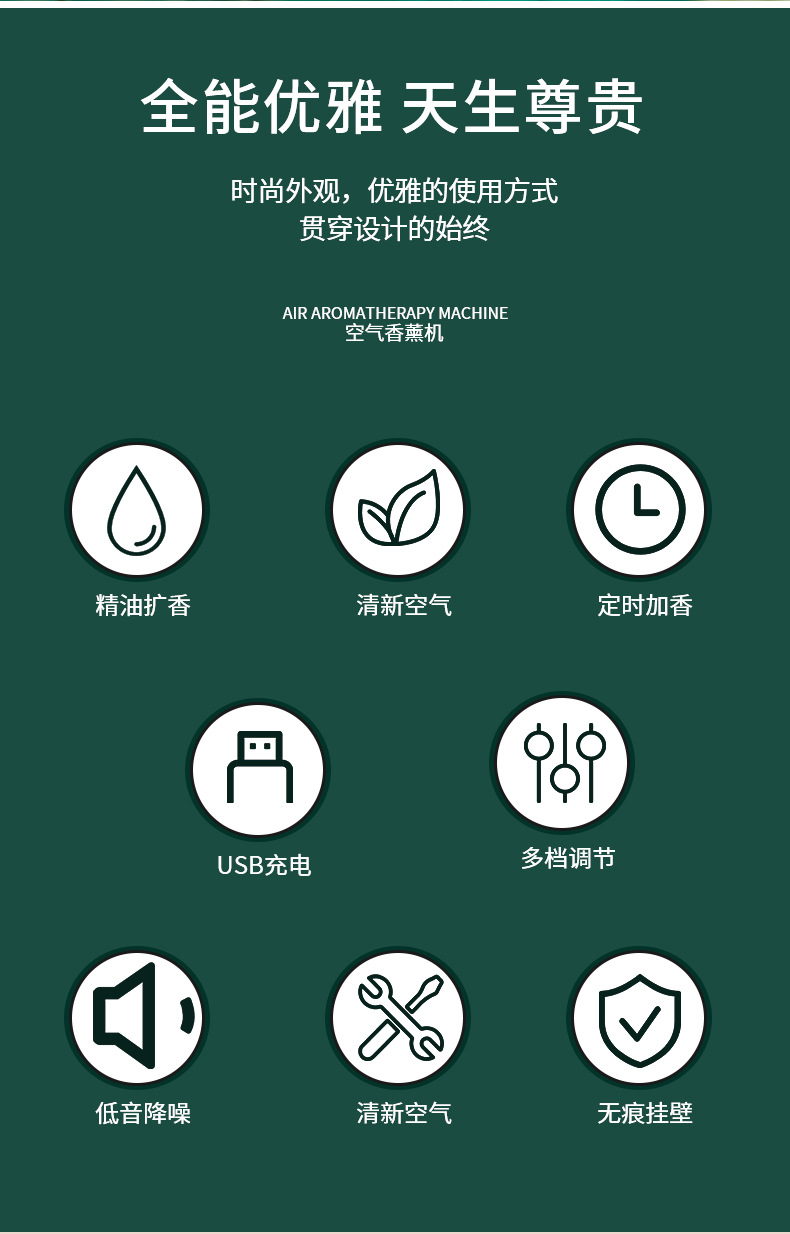 全能优雅 天生尊贵

时尚外观，优雅的使用方式
贯穿设计的始终

AIR AROMATHERAPY MACHINE
空气香薰机

精油扩香

清新空气

定时加香

USB充电

多档调节

低音降噪

清新空气

无痕挂壁