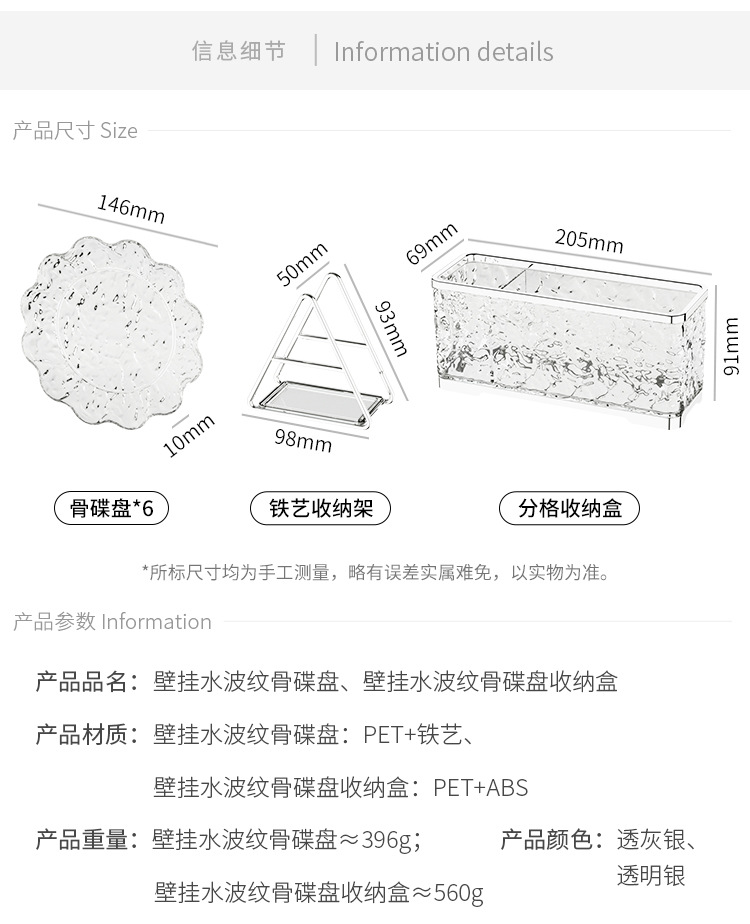 信息细节 | Information details

产品尺寸 Size

146mm

10mm

50mm

93mm

98mm

69mm

205mm

91mm

骨碟盘*6

铁艺收纳架

分格收纳盒

*所标尺寸均为手工测量，略有误差实属难免，以实物为准。

产品参数 Information

产品品名：壁挂水波纹骨碟盘、壁挂水波纹骨碟盘收纳盒

产品材质：壁挂水波纹骨碟盘：PET+铁艺、

壁挂水波纹骨碟盘收纳盒：PET+ABS

产品重量：壁挂水波纹骨碟盘≈396g；

壁挂水波纹骨碟盘收纳盒≈560g

产品颜色：透灰银、透明银