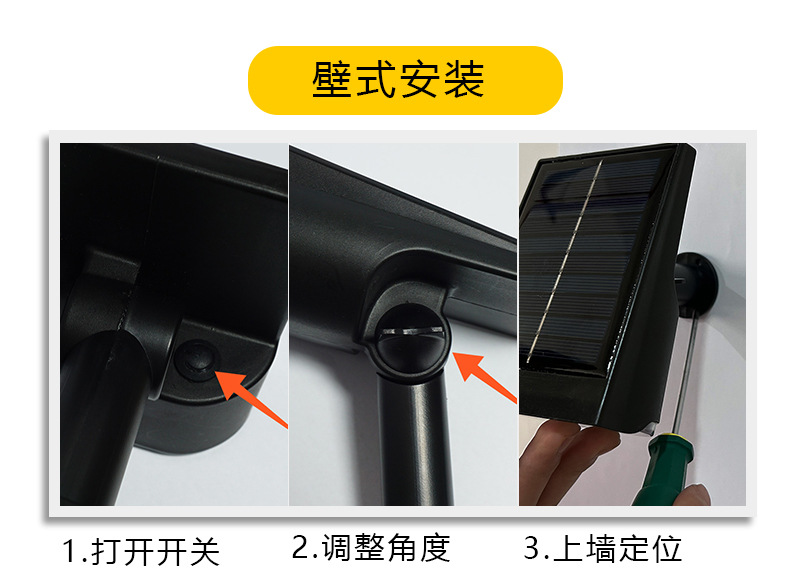 壁式安装

1.打开开关

2.调整角度

3.上墙定位