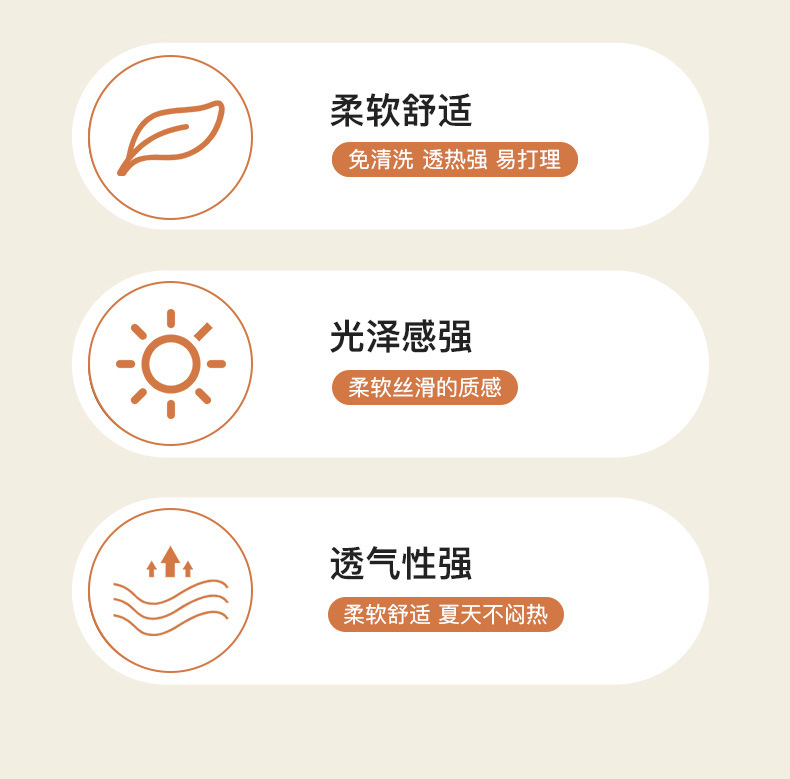 柔软舒适

免清洗 透热强 易打理

光泽感强

柔软丝滑的质感

透气性强

柔软舒适 夏天不闷热