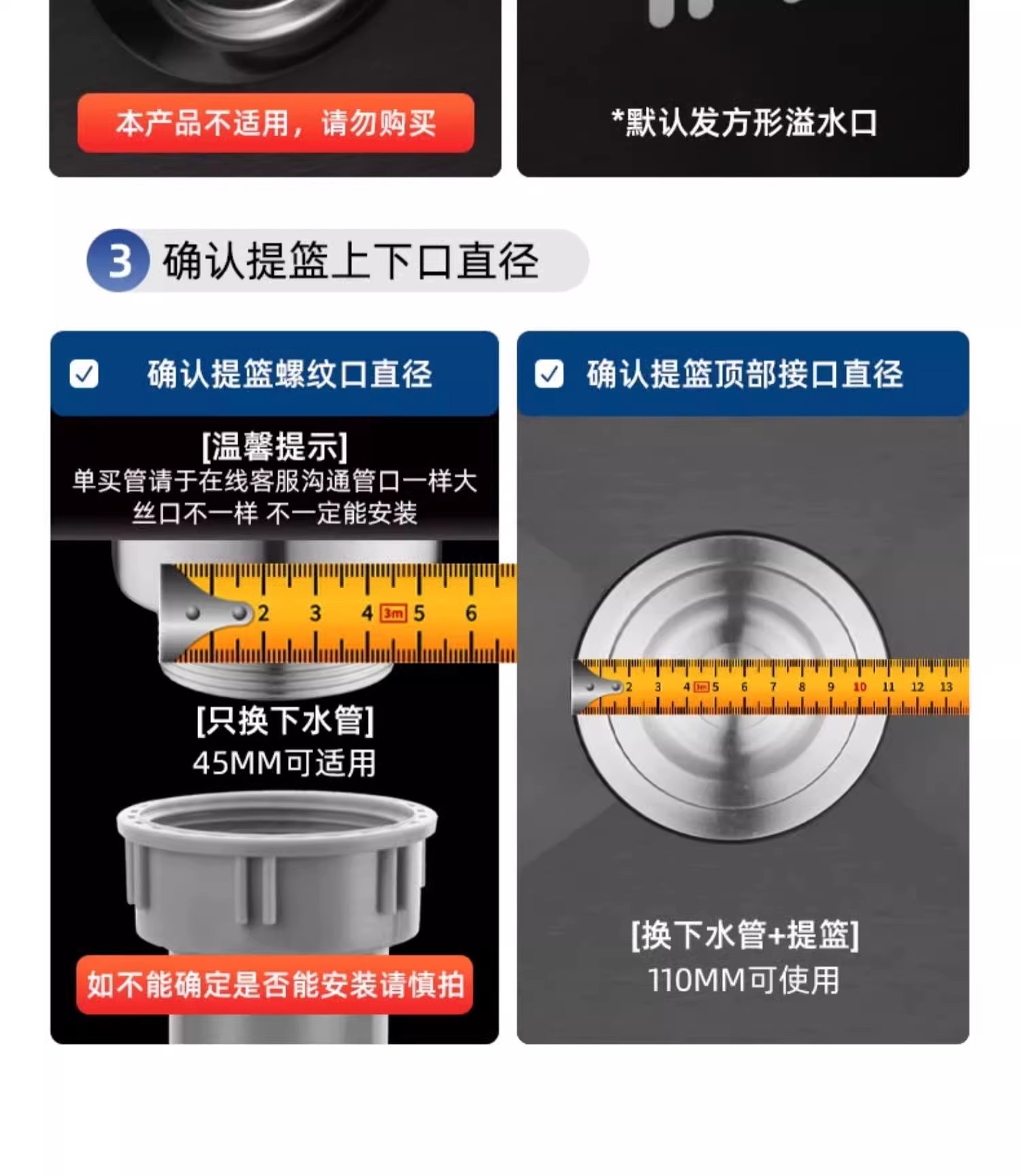 本产品不适用，请勿购买

*默认发方形溢水口

3 确认提篮上下口直径

确认提篮螺纹口直径

[温馨提示]
单买管请于在线客服沟通管口一样大
丝口不一样 不一定能安装

2 3 4 3m 5 6

[只换下水管]
45MM可适用

如不能确定是否能安装请慎拍

确认提篮顶部接口直径

2 3 4 3m 5 6 7 8 9 10 11 12 13

[换下水管+提篮]
110MM可使用