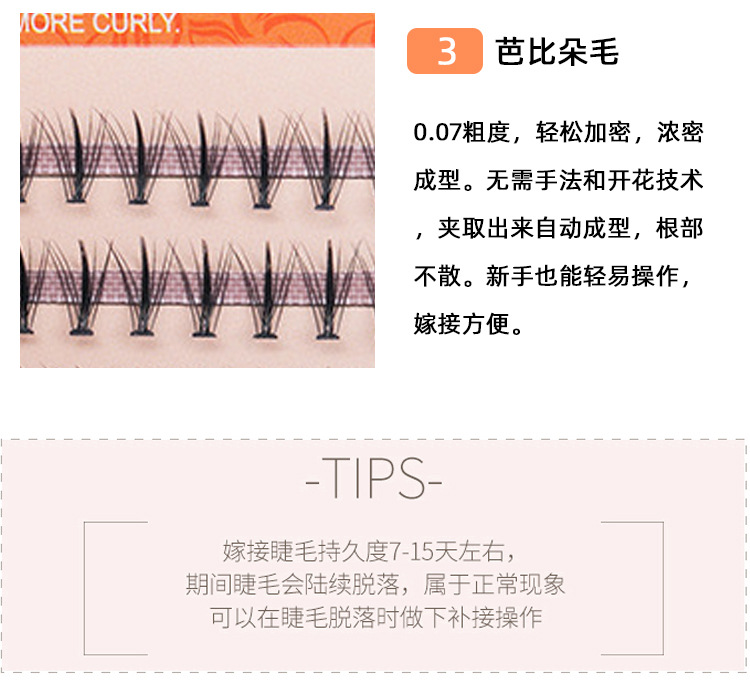 MORE CURLY.

3 芭比朵毛

0.07粗度，轻松加密，浓密成型。无需手法和开花技术，夹取出来自动成型，根部不散。新手也能轻易操作，嫁接方便。

-TIPS-

嫁接睫毛持久度7-15天左右，
期间睫毛会陆续脱落，属于正常现象
可以在睫毛脱落时做下补接操作