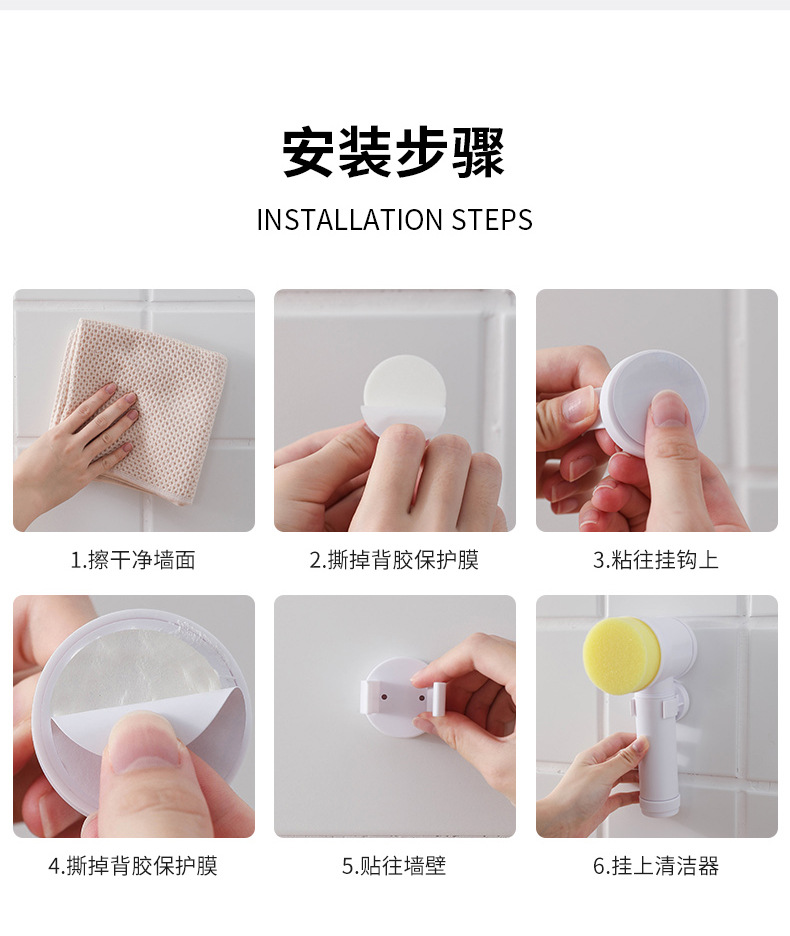 安装步骤

INSTALLATION STEPS

1.擦干净墙面

2.撕掉背胶保护膜

3.粘往挂钩上

4.撕掉背胶保护膜

5.贴往墙壁

6.挂上清洁器