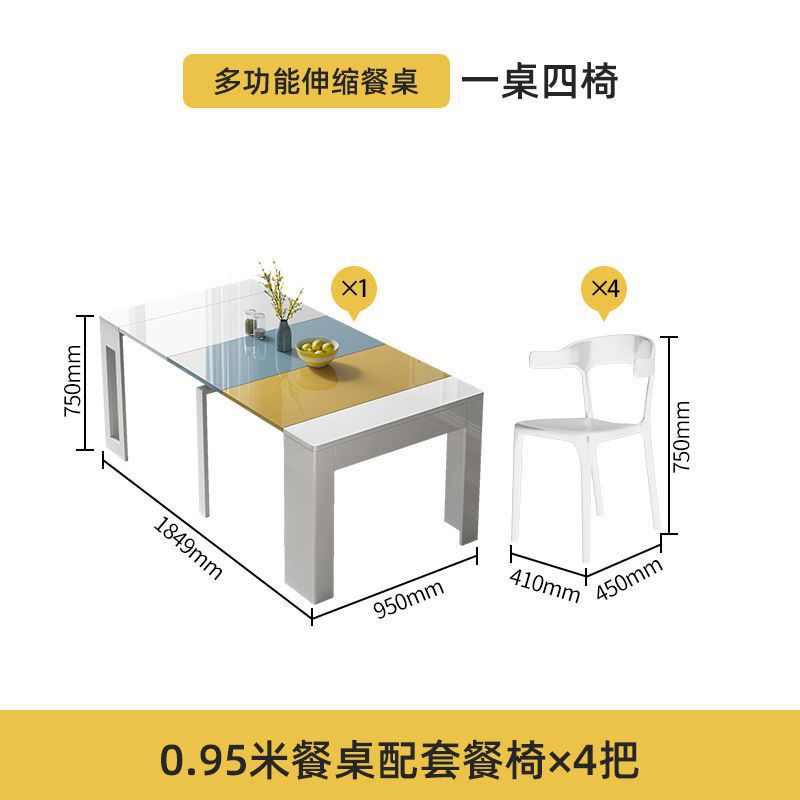 多功能伸缩餐桌 一桌四椅

×1

×4

750mm

1849mm

950mm

750mm

410mm

450mm

0.95米餐桌配套餐椅×4把