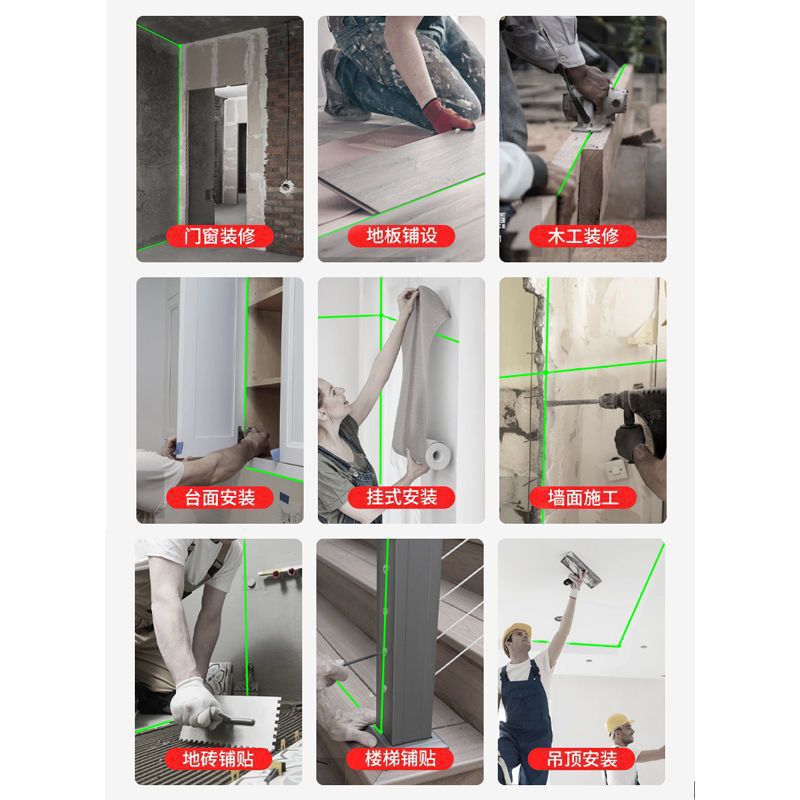 门窗装修

地板铺设

木工装修

台面安装

挂式安装

墙面施工

地砖铺贴

楼梯铺贴

吊顶安装