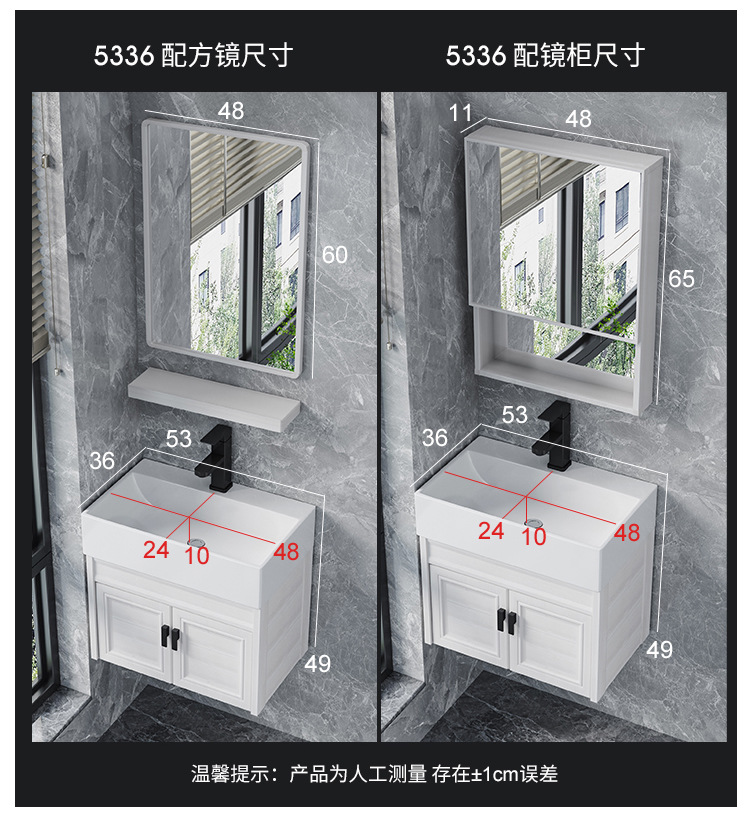 5336 配方镜尺寸

48

60

53

36

24

10

48

49

5336 配镜柜尺寸

11

48

65

53

36

24

10

48

49

温馨提示：产品为人工测量 存在±1cm误差