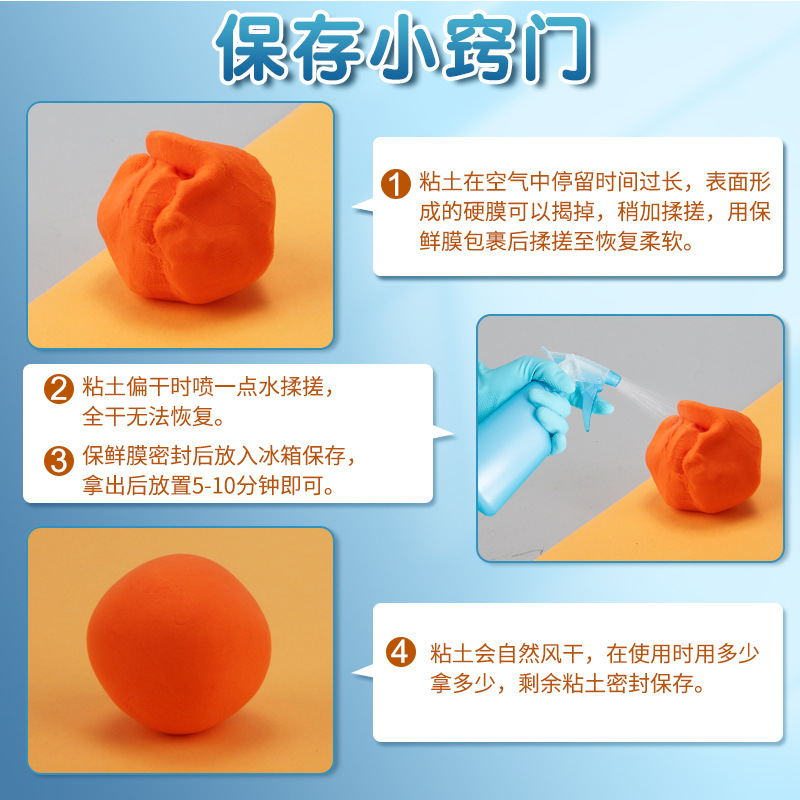 保存小窍门

1 粘土在空气中停留时间过长，表面形成的硬膜可以揭掉，稍加揉搓，用保鲜膜包裹后揉搓至恢复柔软。

2 粘土偏干时喷一点水揉搓，全干无法恢复。

3 保鲜膜密封后放入冰箱保存，拿出后放置5-10分钟即可。

4 粘土会自然风干，在使用时用多少拿多少，剩余粘土密封保存。