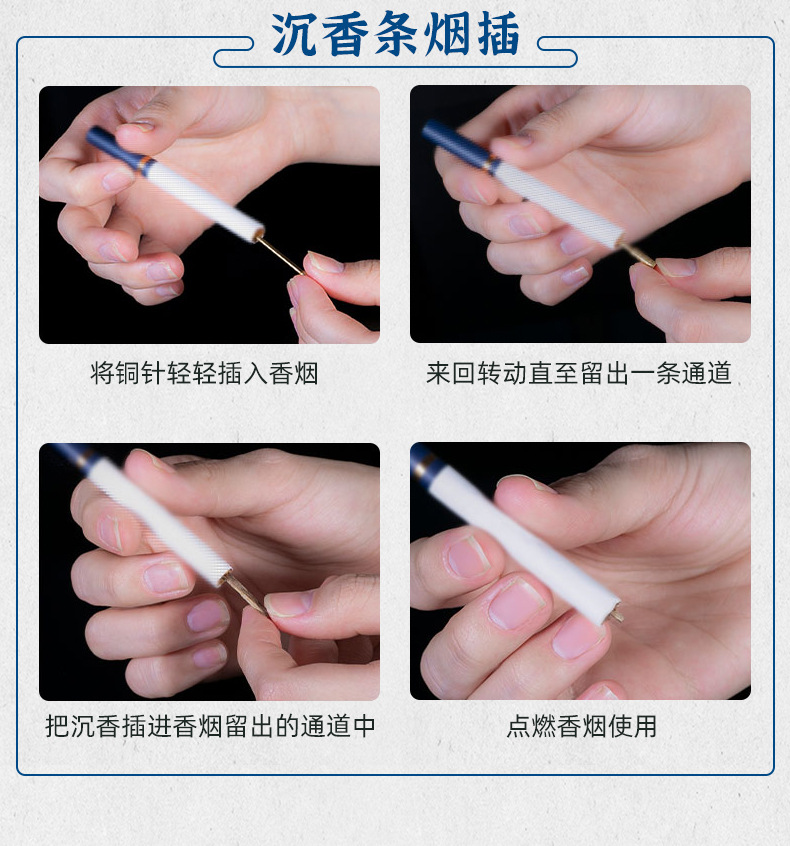 沉香条烟插

将铜针轻轻插入香烟

来回转动直至留出一条通道

把沉香插进香烟留出的通道中

点燃香烟使用