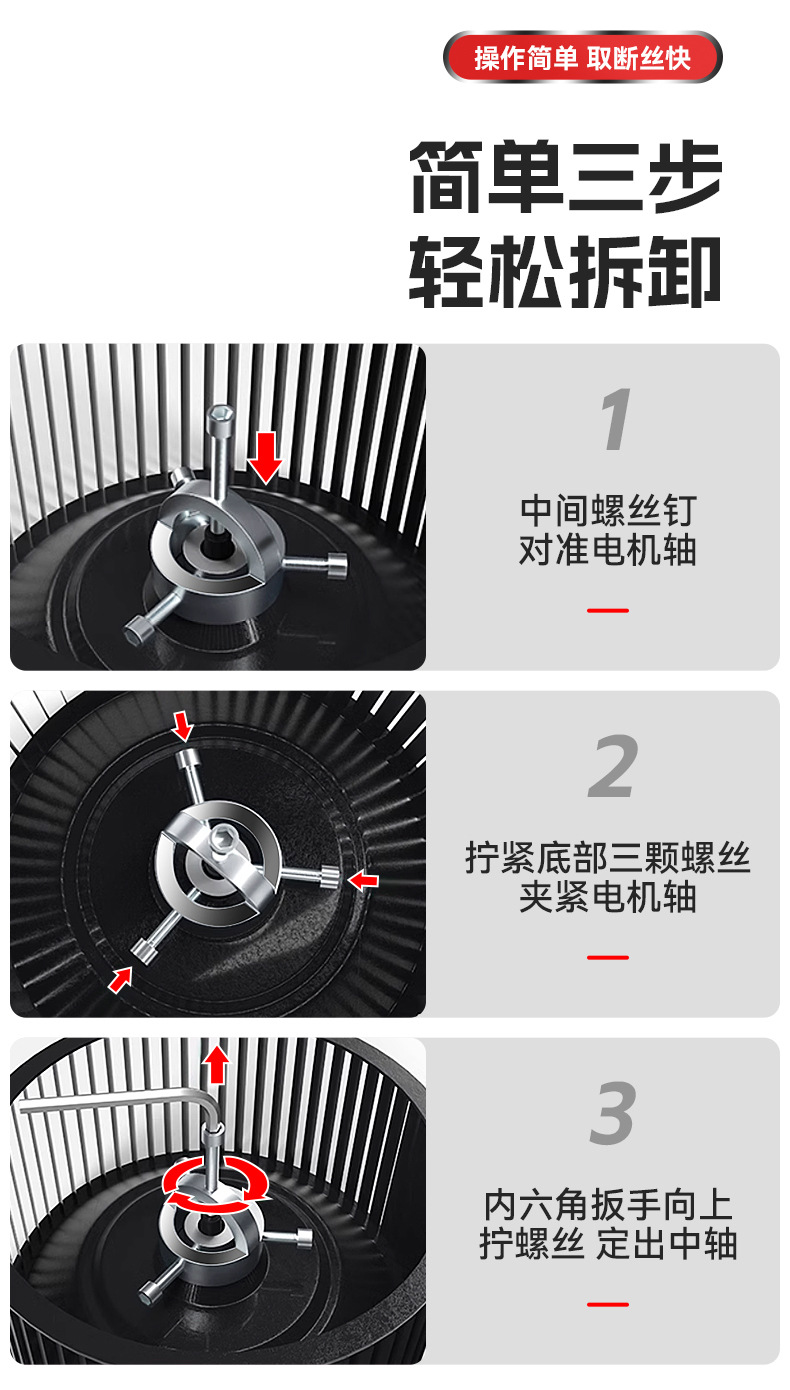 操作简单 取断丝快

简单三步
轻松拆卸

1

中间螺丝钉
对准电机轴

2

拧紧底部三颗螺丝
夹紧电机轴

3

内六角扳手向上
拧螺丝 定出中轴