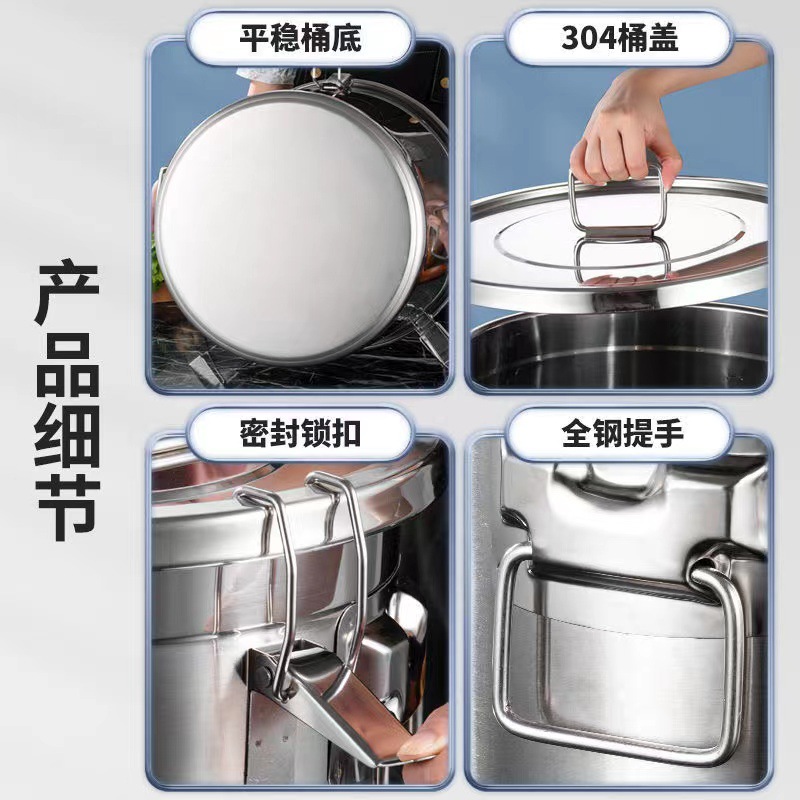 产品细节

平稳桶底

304桶盖

密封锁扣

全钢提手