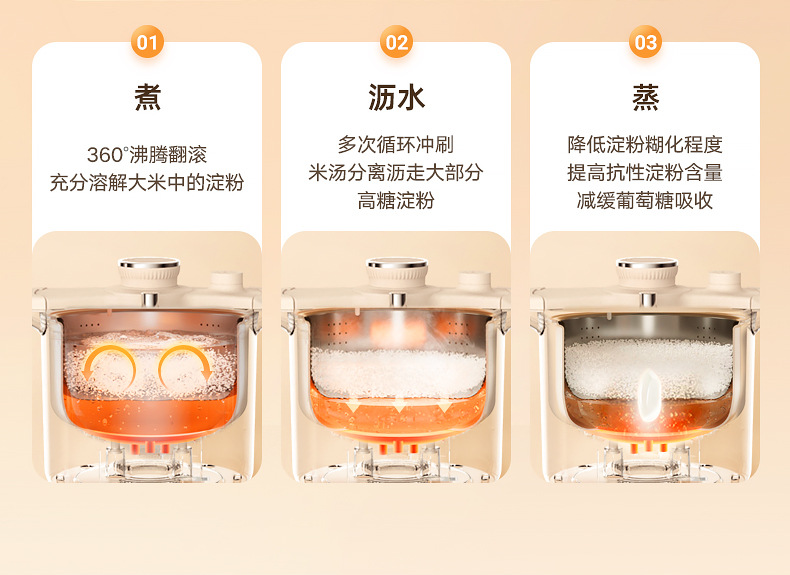 01

煮

360°沸腾翻滚
充分溶解大米中的淀粉

02

沥水

多次循环冲刷
米汤分离沥走大部分
高糖淀粉

03

蒸

降低淀粉糊化程度
提高抗性淀粉含量
减缓葡萄糖吸收