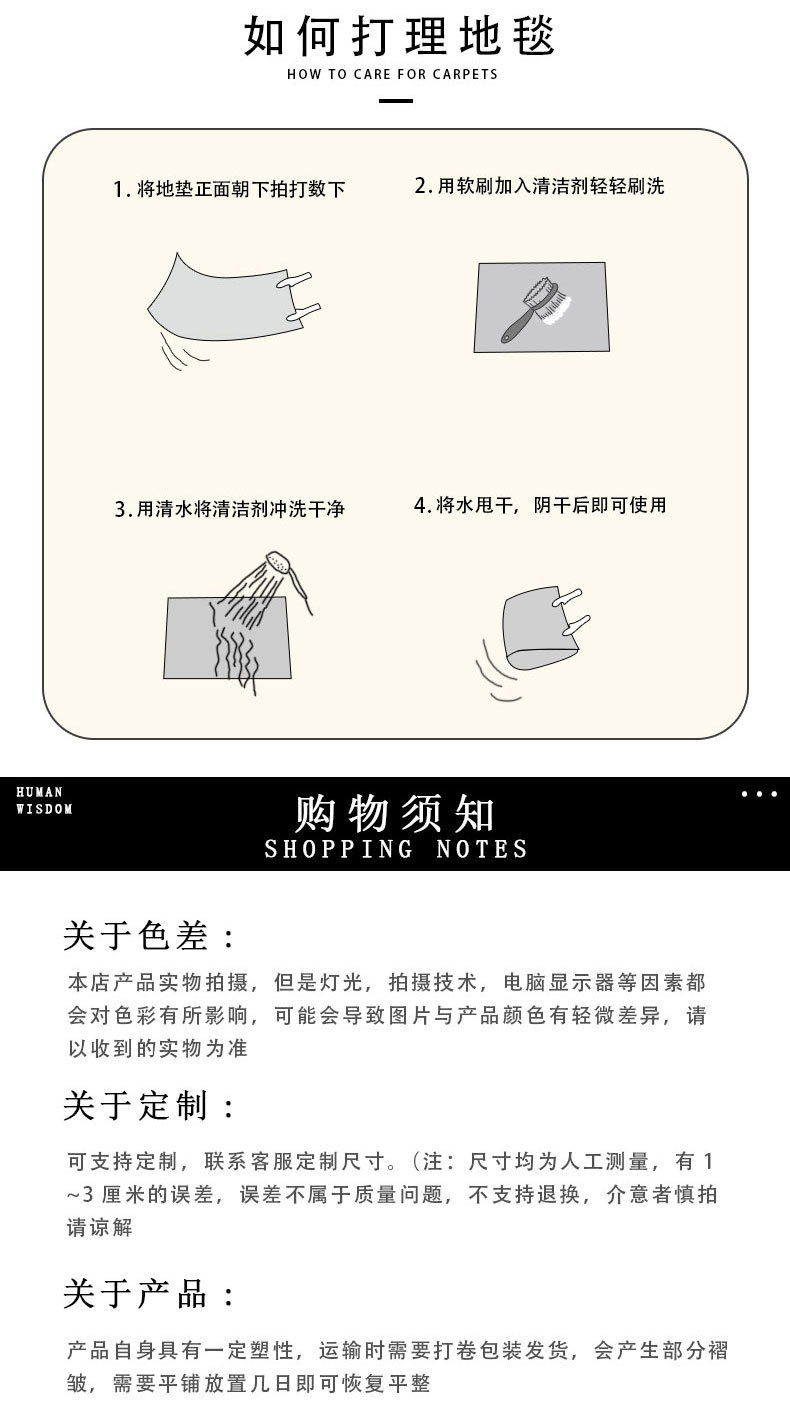 如何打理地毯
HOW TO CARE FOR CARPETS

1. 将地垫正面朝下拍打数下

2. 用软刷加入清洁剂轻轻刷洗

3. 用清水将清洁剂冲洗干净

4. 将水甩干，阴干后即可使用

HUMAN
WISDOM

购物须知
SHOPPING NOTES

关于色差：

本店产品实物拍摄，但是灯光，拍摄技术，电脑显示器等因素都会对色彩有所影响，可能会导致图片与产品颜色有轻微差异，请以收到的实物为准

关于定制：

可支持定制，联系客服定制尺寸。（注：尺寸均为人工测量，有 1~3 厘米的误差，误差不属于质量问题，不支持退换，介意者慎拍请谅解

关于产品：

产品自身具有一定塑性，运输时需要打卷包装发货，会产生部分褶皱，需要平铺放置几日即可恢复平整