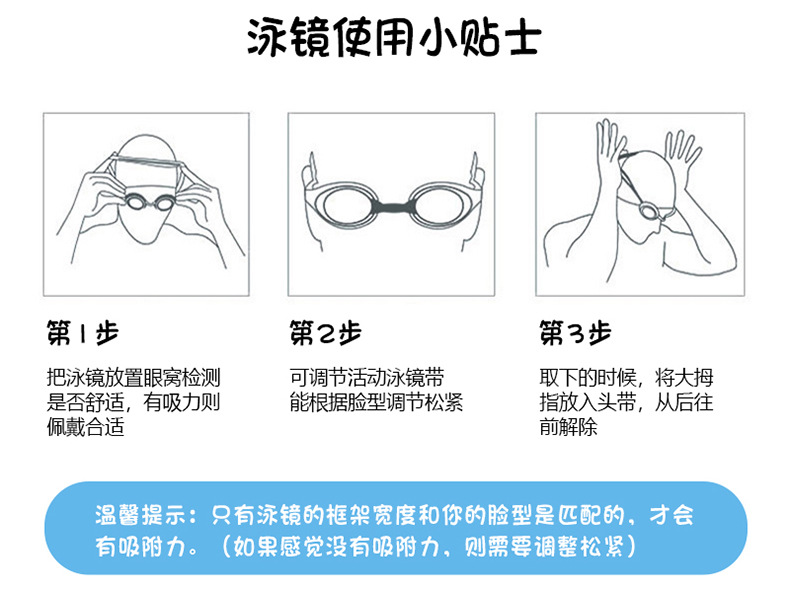 泳镜使用小贴士

第1步

把泳镜放置眼窝检测是否舒适，有吸力则佩戴合适

第2步

可调节活动泳镜带能根据脸型调节松紧

第3步

取下的时候，将大拇指放入头带，从后往前解除

温馨提示：只有泳镜的框架宽度和你的脸型是匹配的，才会有吸附力。（如果感觉没有吸附力，则需要调整松紧）