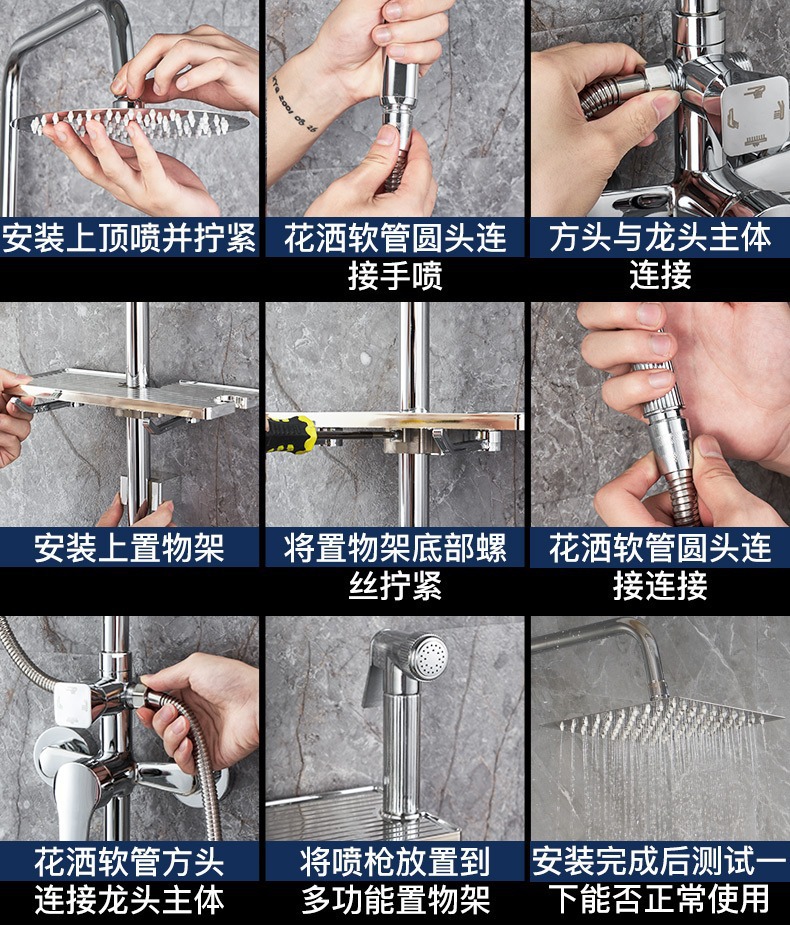 安装上顶喷并拧紧

花洒软管圆头连接手喷

方头与龙头主体连接

安装上置物架

将置物架底部螺丝拧紧

花洒软管圆头连接连接

花洒软管方头连接龙头主体

将喷枪放置到多功能置物架

安装完成后测试一下能否正常使用