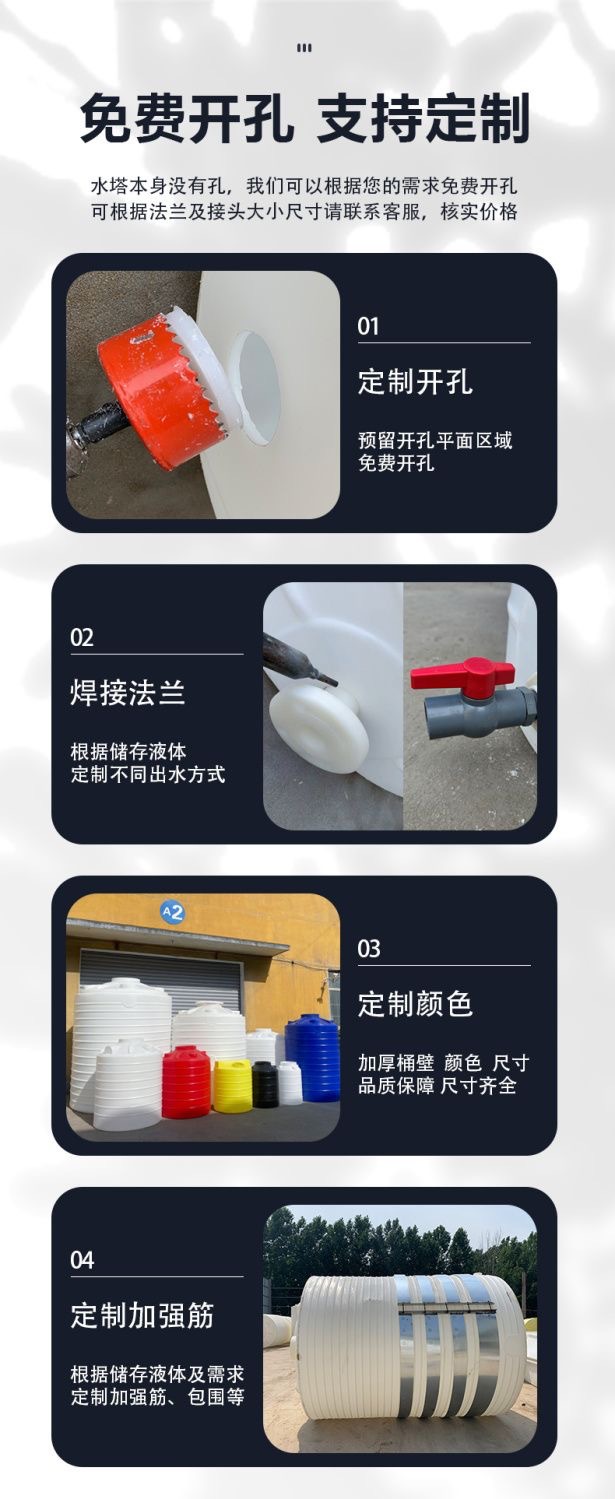 免费开孔 支持定制

水塔本身没有孔，我们可以根据您的需求免费开孔
可根据法兰及接头大小尺寸请联系客服，核实价格

01

定制开孔

预留开孔平面区域
免费开孔

02

焊接法兰

根据储存液体
定制不同出水方式

A2

03

定制颜色

加厚桶壁 颜色 尺寸
品质保障 尺寸齐全

04

定制加强筋

根据储存液体及需求
定制加强筋、包围等