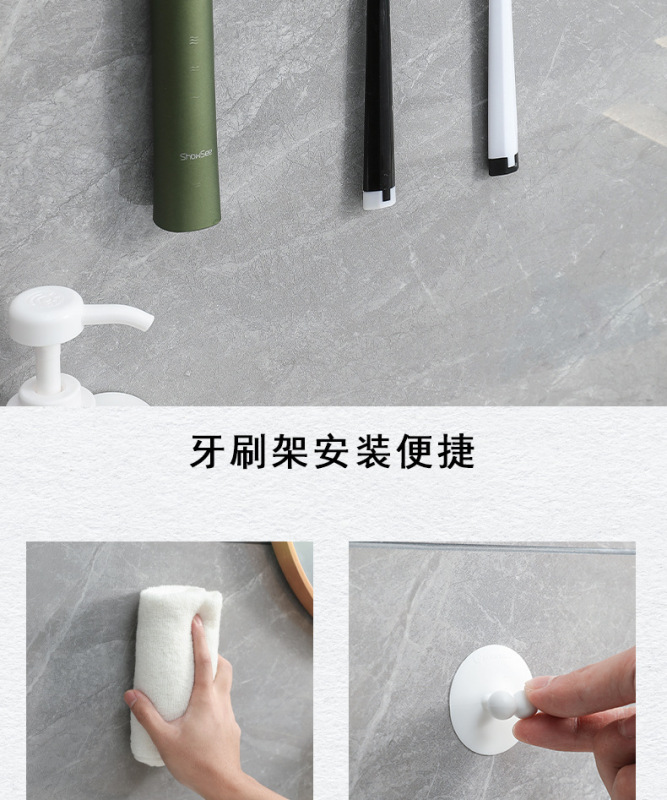 ShowSee

牙刷架安装便捷