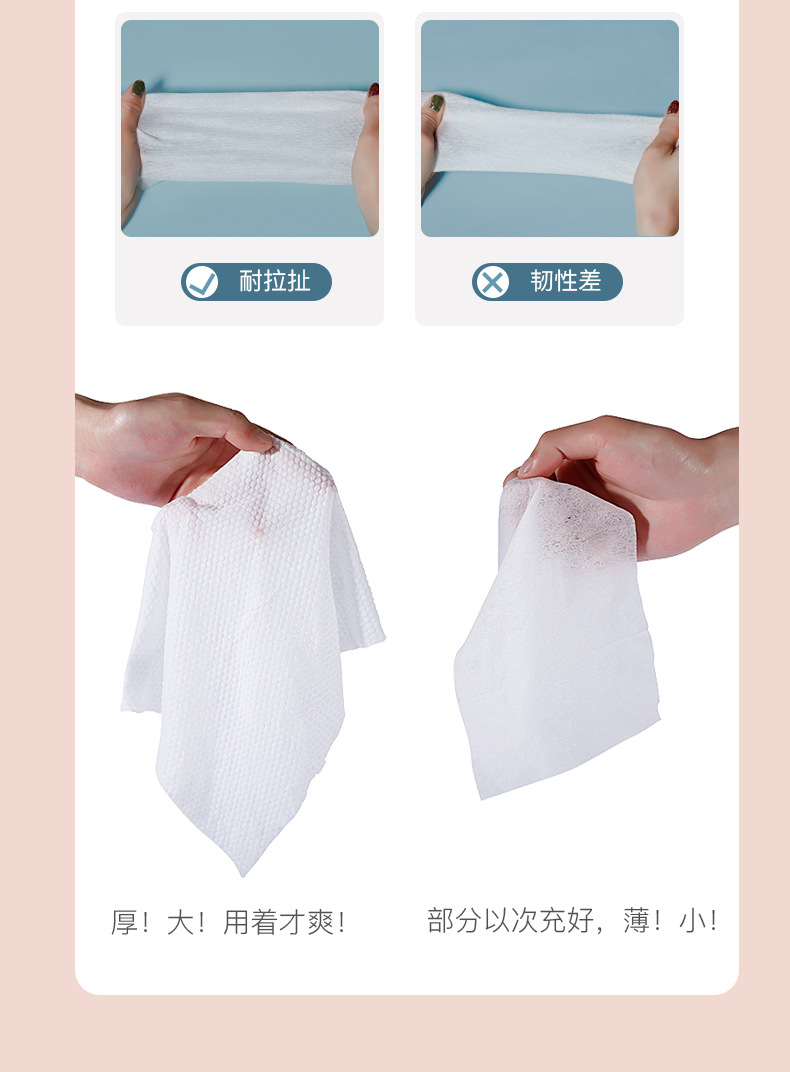 耐拉扯

韧性差

厚！大！用着才爽！

部分以次充好，薄！小！