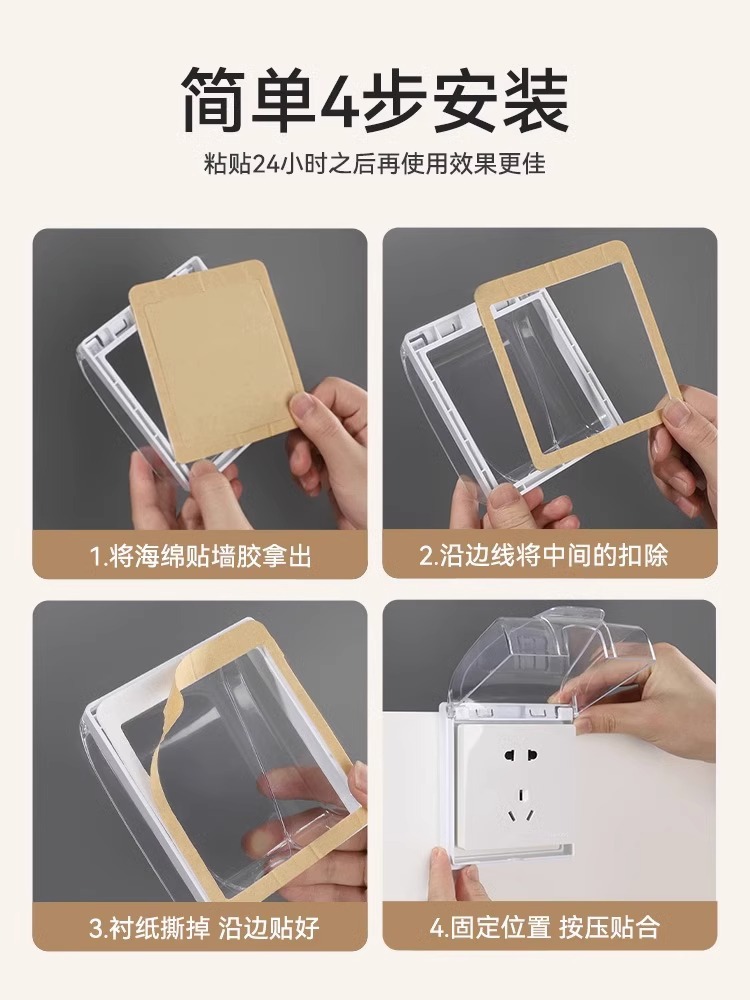 简单4步安装

粘贴24小时之后再使用效果更佳

1.将海绵贴墙胶拿出

2.沿边线将中间的扣除

3.衬纸撕掉 沿边贴好

4.固定位置 按压贴合