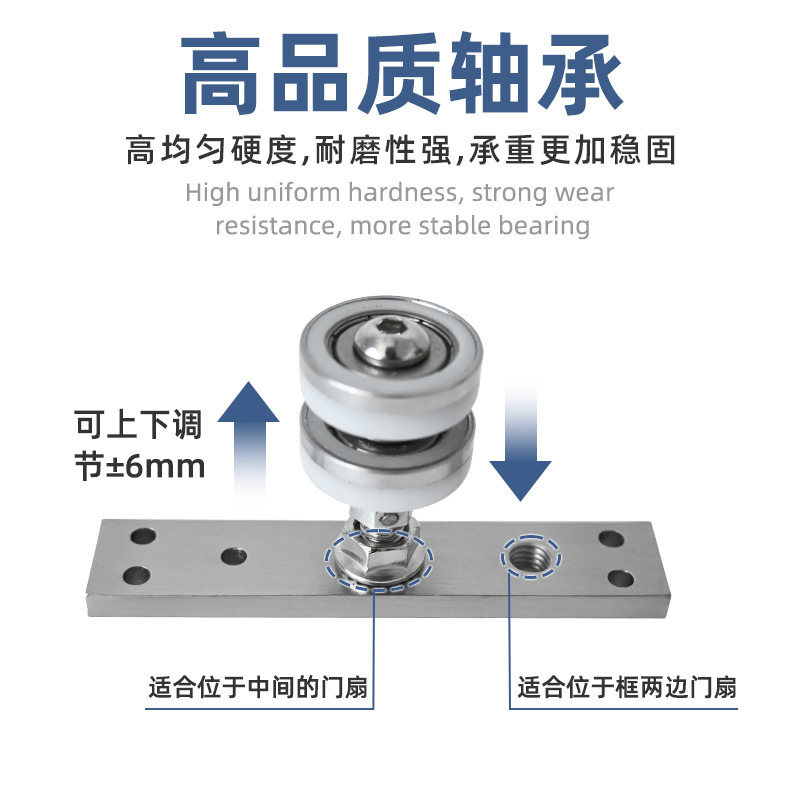 高品质轴承

高均匀硬度,耐磨性强,承重更加稳固

High uniform hardness, strong wear resistance, more stable bearing

可上下调节±6mm

适合位于中间的门扇

适合位于框两边门扇