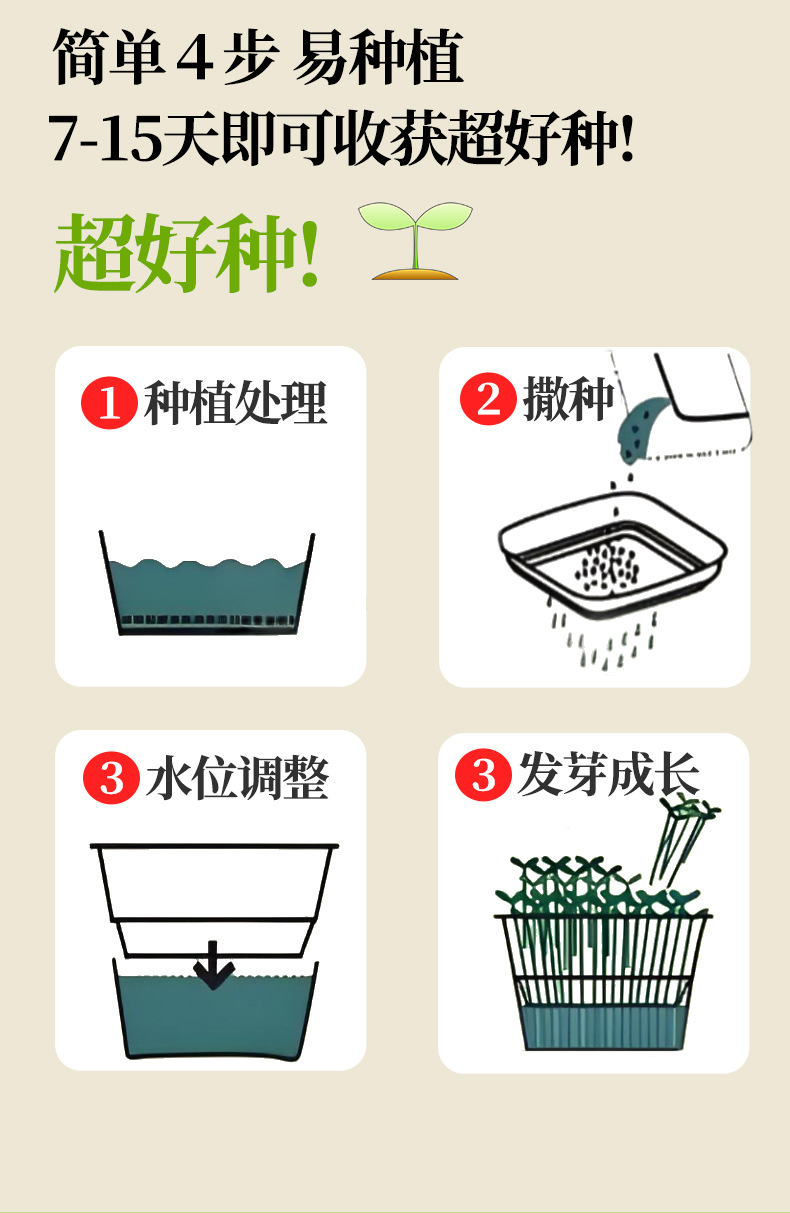 简单 4 步 易种植
7-15天即可收获超好种!

超好种!

1 种植处理

2 撒种

3 水位调整

3 发芽成长