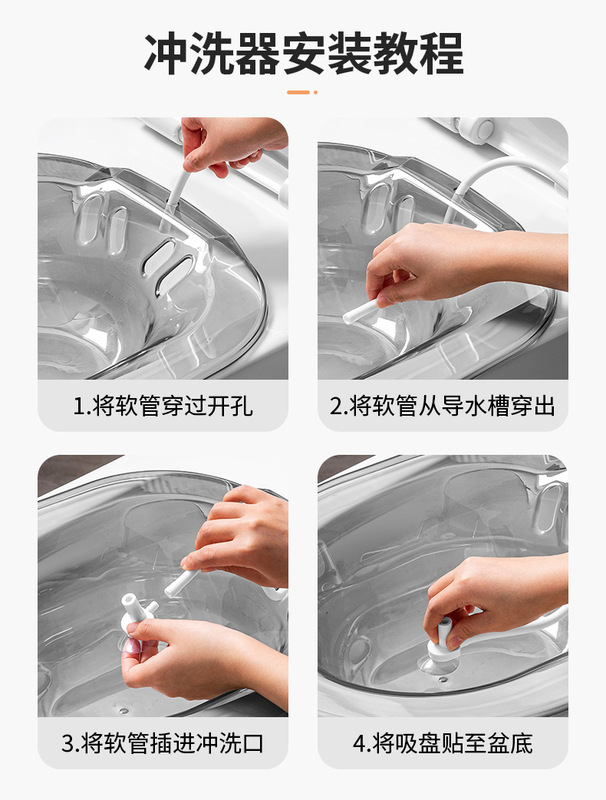 冲洗器安装教程

1.将软管穿过开孔

2.将软管从导水槽穿出

3.将软管插进冲洗口

4.将吸盘贴至盆底