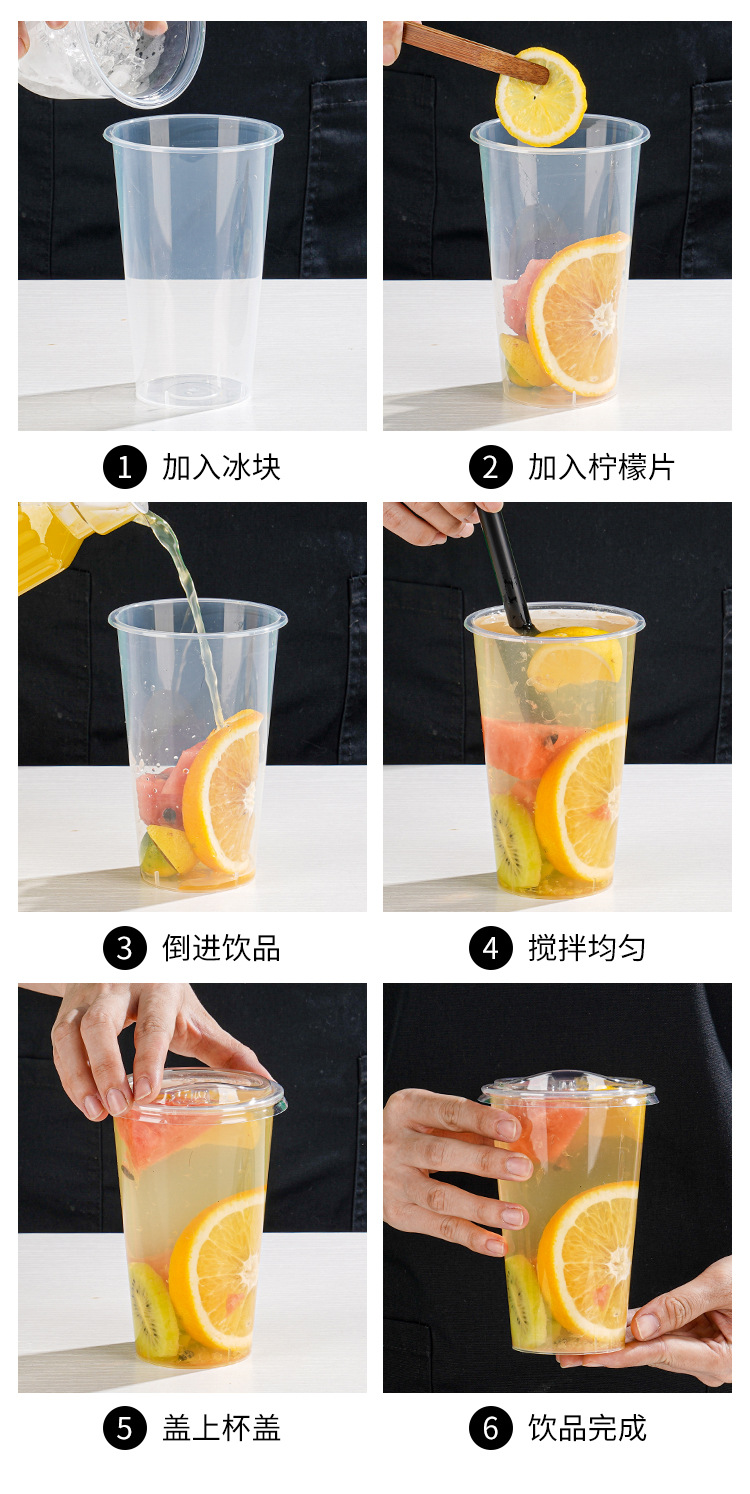 1 加入冰块

2 加入柠檬片

3 倒进饮品

4 搅拌均匀

5 盖上杯盖

6 饮品完成