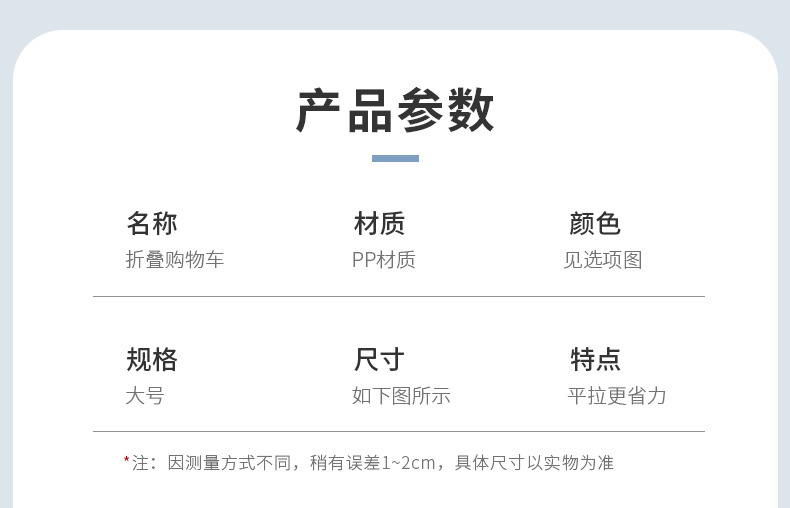 产品参数

名称
折叠购物车

材质
PP材质

颜色
见选项图

规格
大号

尺寸
如下图所示

特点
平拉更省力

*注：因测量方式不同，稍有误差1~2cm，具体尺寸以实物为准