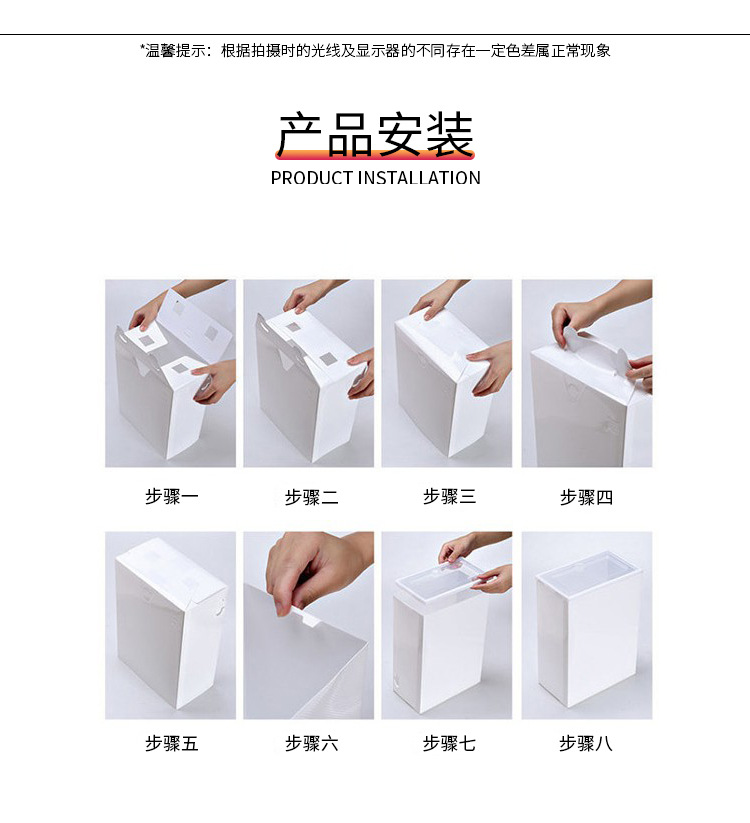 *温馨提示：根据拍摄时的光线及显示器的不同存在一定色差属正常现象

产品安装
PRODUCT INSTALLATION

步骤一

步骤二

步骤三

步骤四

步骤五

步骤六

步骤七

步骤八