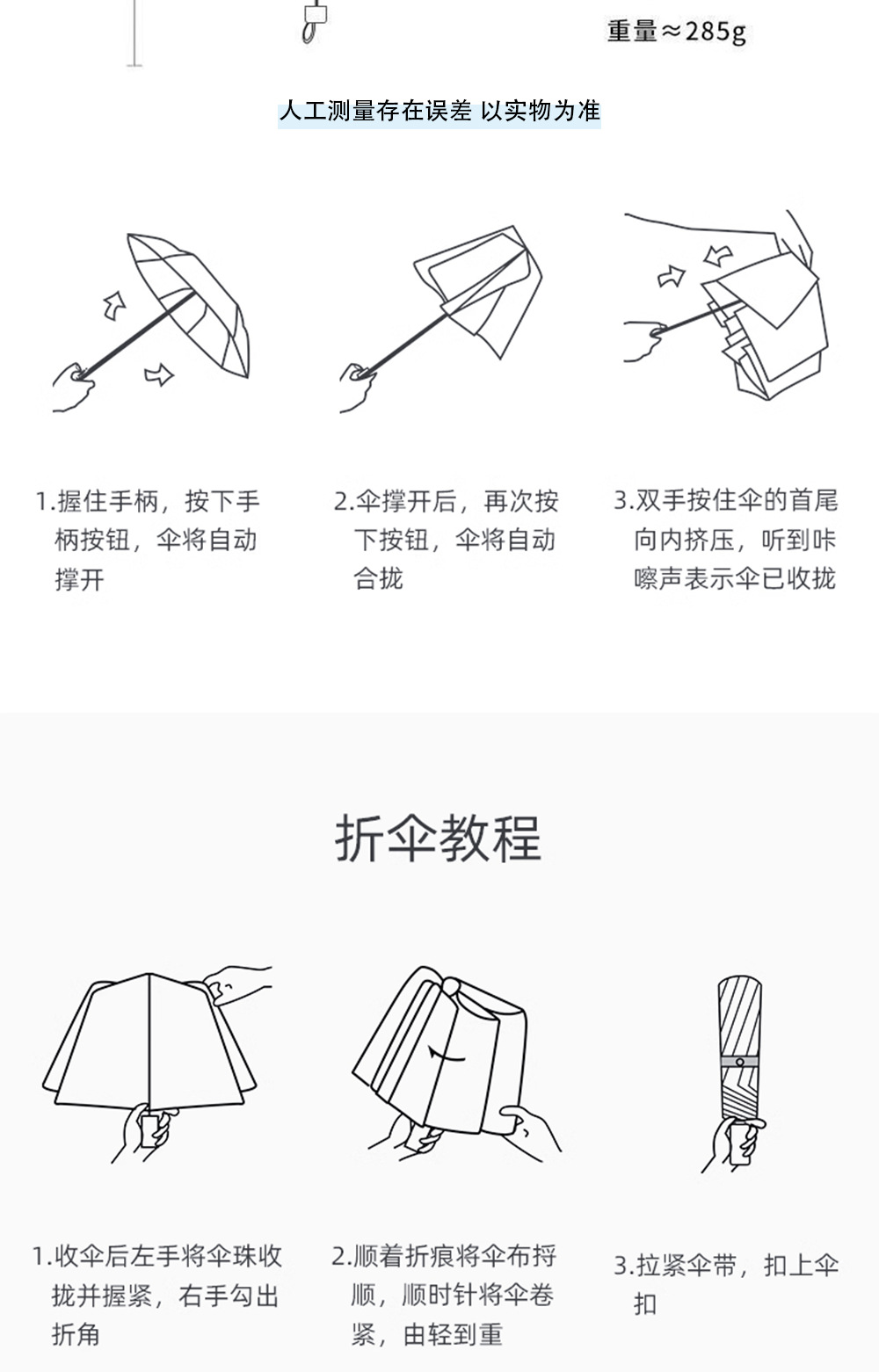 重量≈285g

人工测量存在误差 以实物为准

1.握住手柄，按下手柄按钮，伞将自动撑开

2.伞撑开后，再次按下按钮，伞将自动合拢

3.双手按住伞的首尾向内挤压，听到咔嚓声表示伞已收拢

折伞教程

1.收伞后左手将伞珠收拢并握紧，右手勾出折角

2.顺着折痕将伞布捋顺，顺时针将伞卷紧，由轻到重

3.拉紧伞带，扣上伞扣