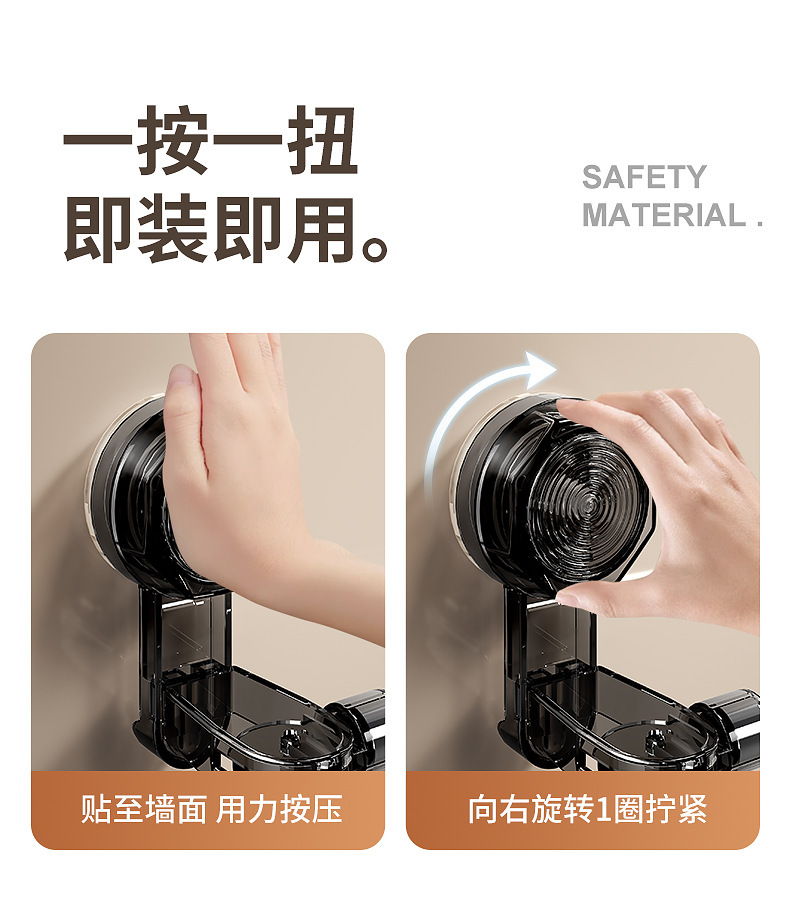 一按一扭
即装即用。

SAFETY
MATERIAL .

贴至墙面 用力按压

向右旋转1圈拧紧