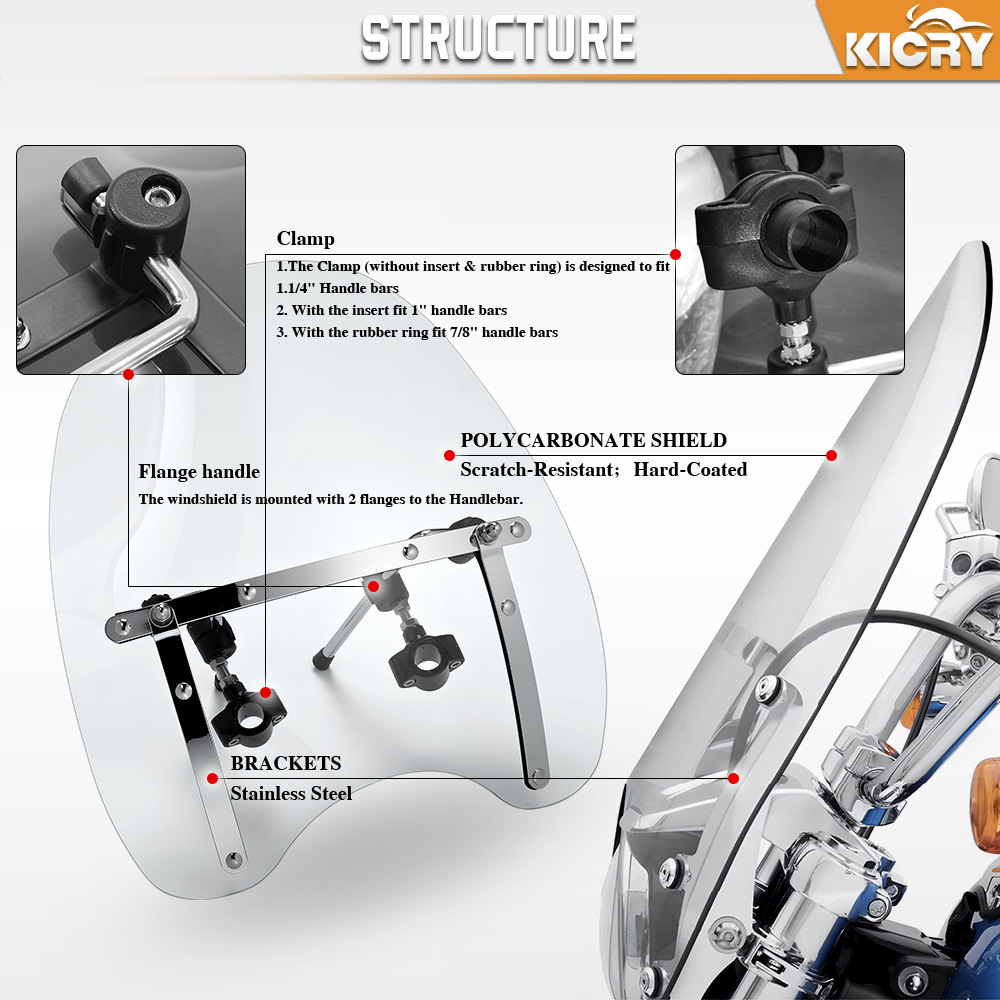 STRUCTURE

KICRY

Clamp

1.The Clamp (without insert & rubber ring) is designed to fit 1.1/4" Handle bars

2. With the insert fit 1" handle bars

3. With the rubber ring fit 7/8" handle bars

POLYCARBONATE SHIELD

Scratch-Resistant; Hard-Coated

Flange handle

The windshield is mounted with 2 flanges to the Handlebar.

BRACKETS

Stainless Steel