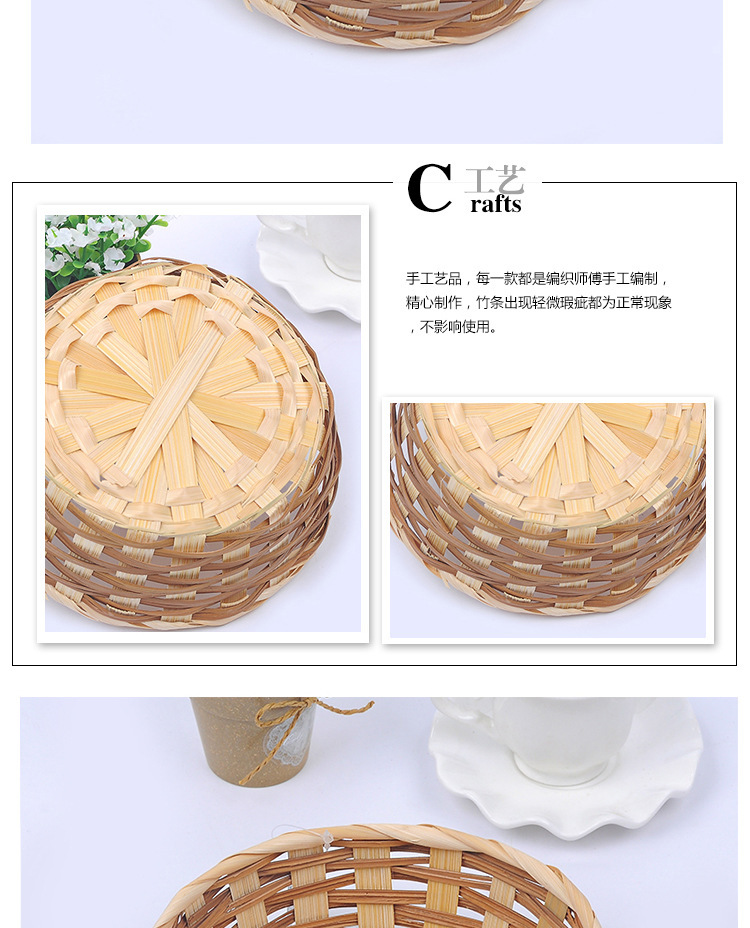 C 工艺
rafts

手工艺品，每一款都是编织师傅手工编制，精心制作，竹条出现轻微瑕疵都为正常现象，不影响使用。