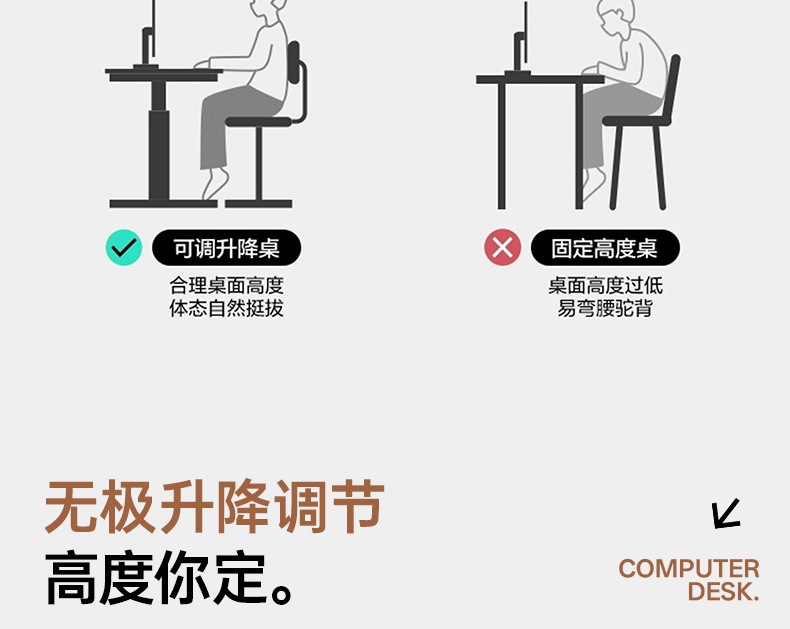 可调升降桌

合理桌面高度
体态自然挺拔

固定高度桌

桌面高度过低
易弯腰驼背

无极升降调节
高度你定。

COMPUTER
DESK.