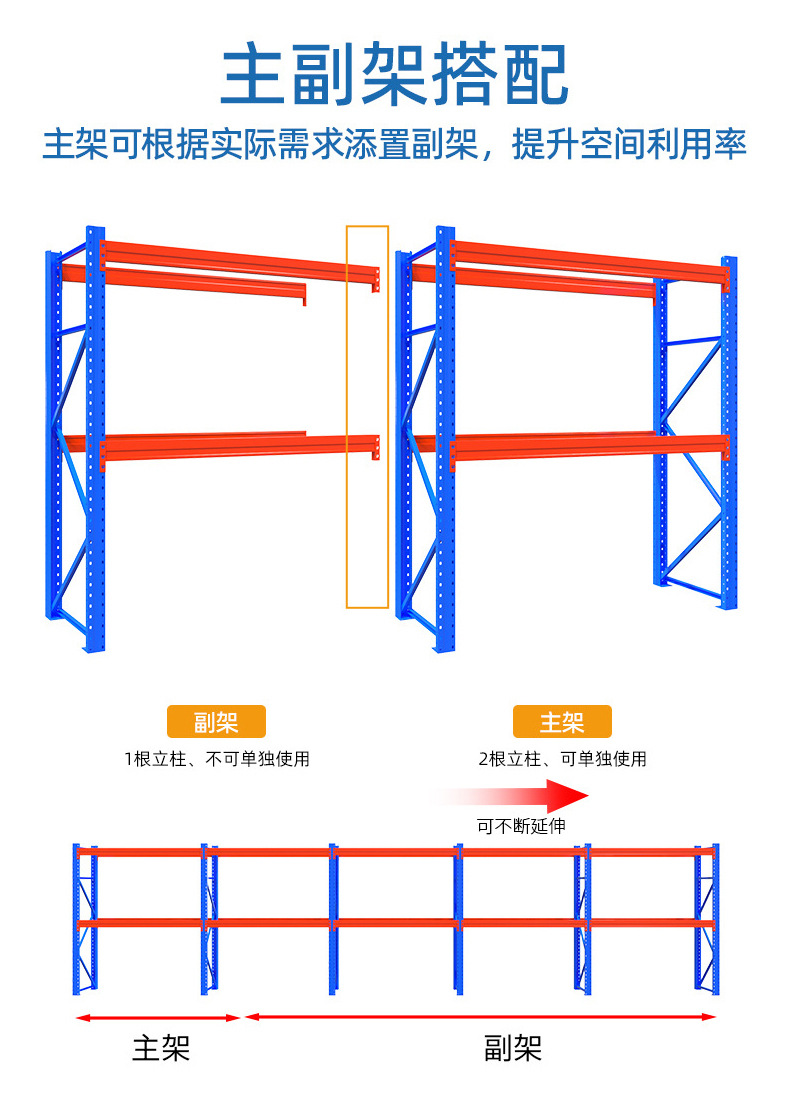 主副架搭配

主架可根据实际需求添置副架，提升空间利用率

副架

1根立柱、不可单独使用

主架

2根立柱、可单独使用

可不断延伸

主架

副架