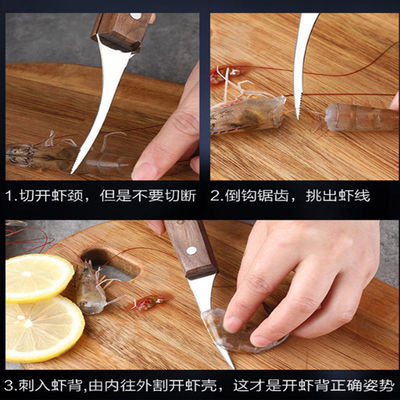 1.切开虾颈，但是不要切断

2.倒钩锯齿，挑出虾线

3.刺入虾背,由内往外割开虾壳，这才是开虾背正确姿势