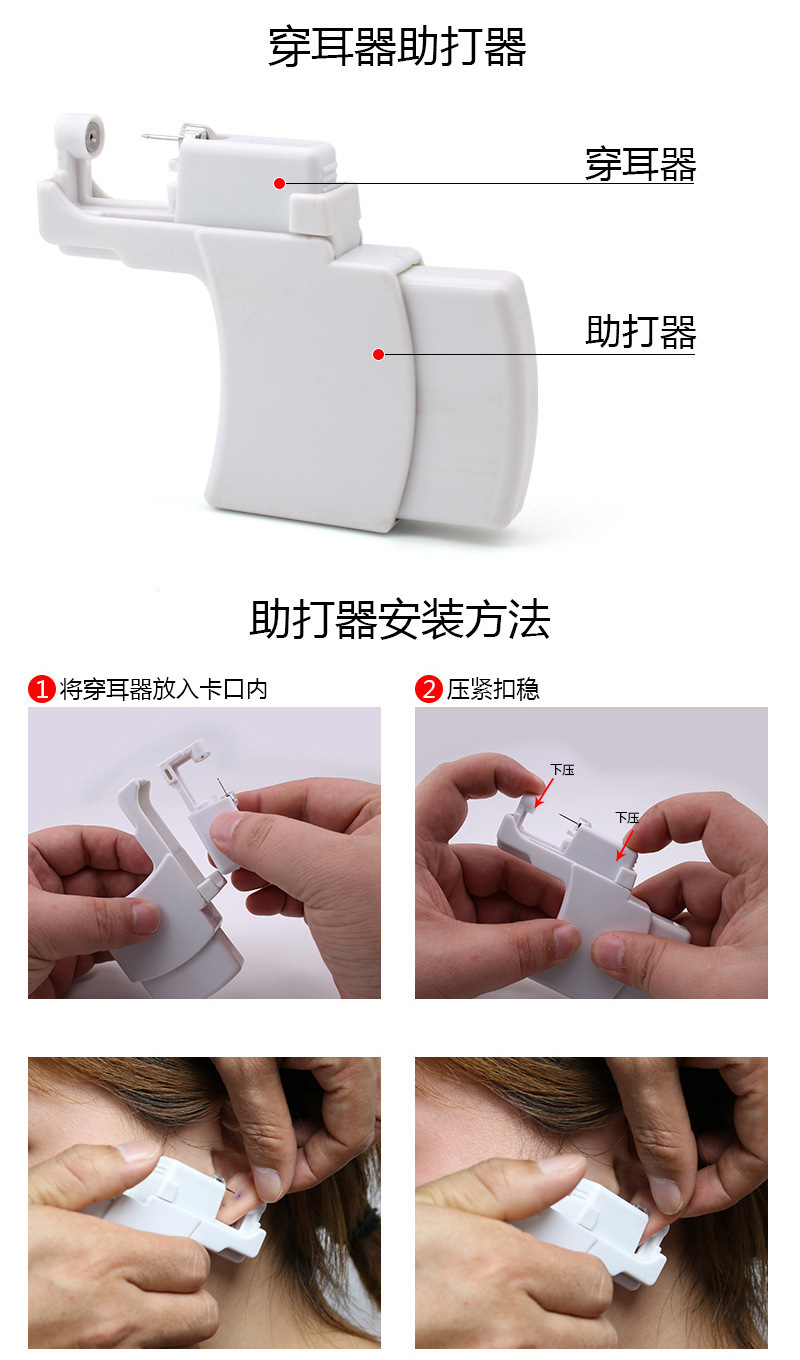 穿耳器助打器

穿耳器

助打器

助打器安装方法

1 将穿耳器放入卡口内

2 压紧扣稳

下压

下压