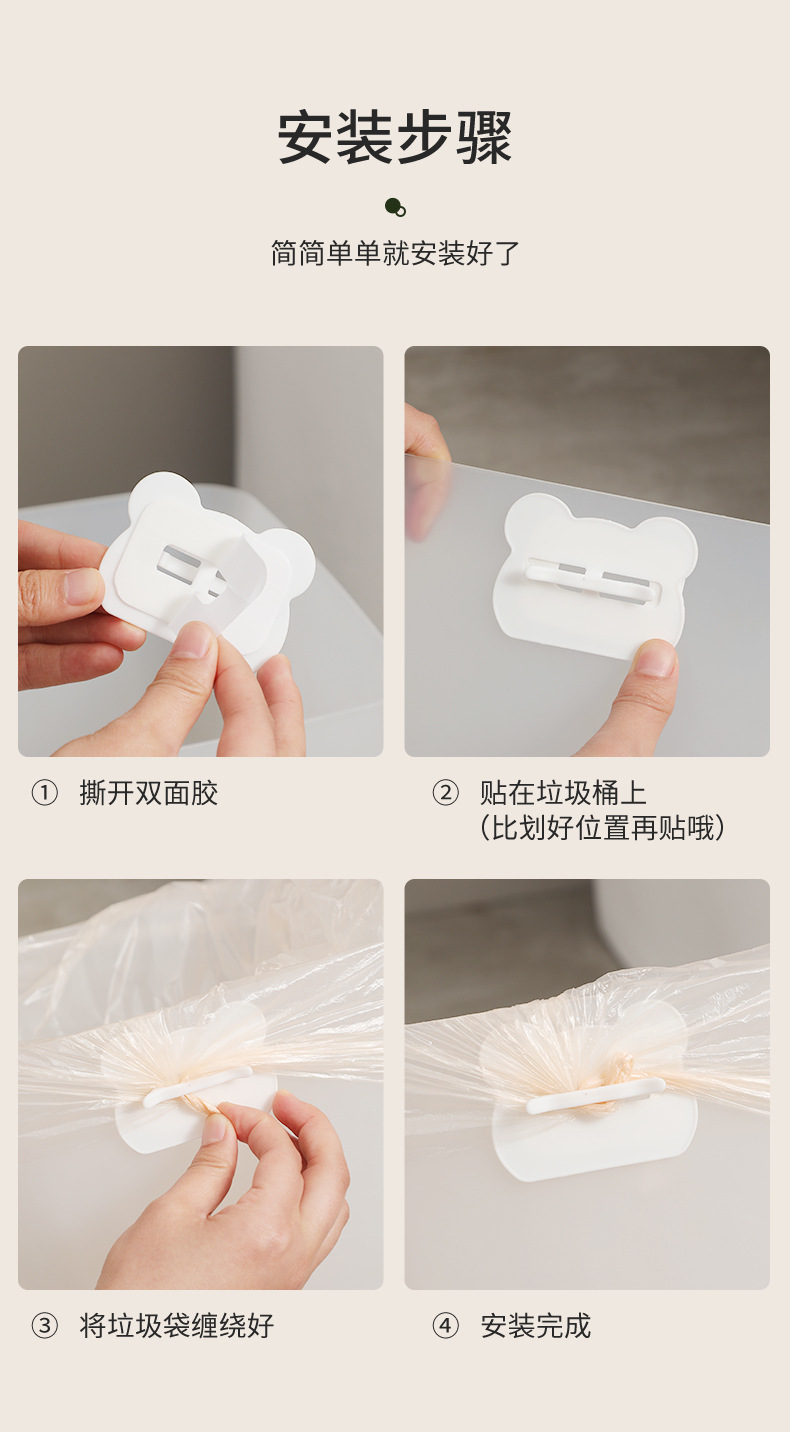 安装步骤

简简单单就安装好了

① 撕开双面胶

② 贴在垃圾桶上
(比划好位置再贴哦)

③ 将垃圾袋缠绕好

④ 安装完成