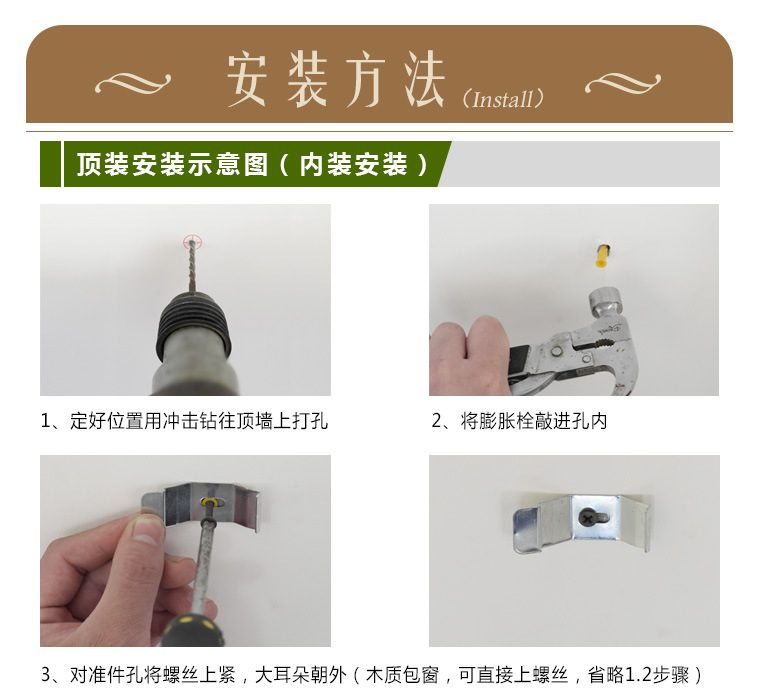 安装方法（Install）

顶装安装示意图（内装安装）

1、定好位置用冲击钻往顶墙上打孔

2、将膨胀栓敲进孔内

3、对准件孔将螺丝上紧，大耳朵朝外（木质包窗，可直接上螺丝，省略1.2步骤）