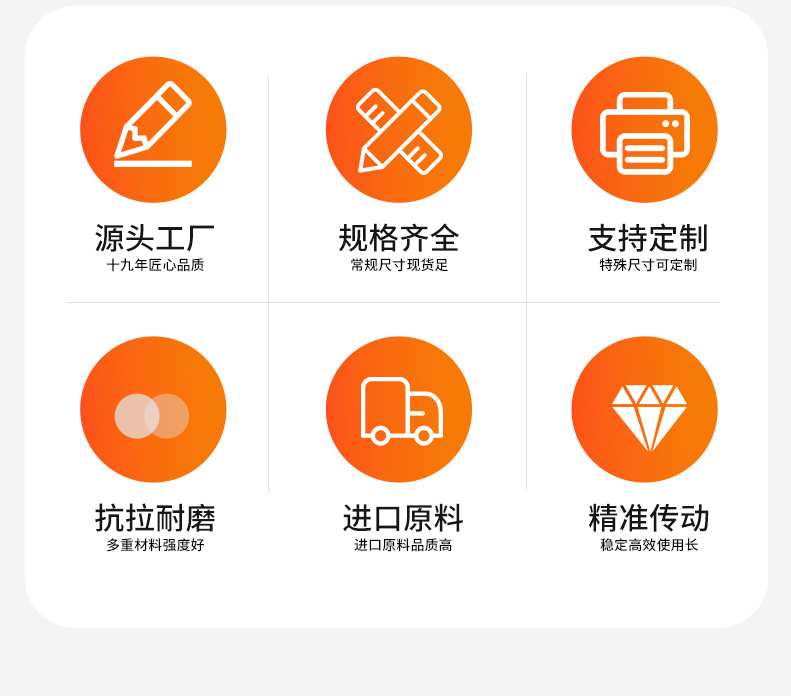 源头工厂
十九年匠心品质

规格齐全
常规尺寸现货足

支持定制
特殊尺寸可定制

抗拉耐磨
多重材料强度好

进口原料
进口原料品质高

精准传动
稳定高效使用长