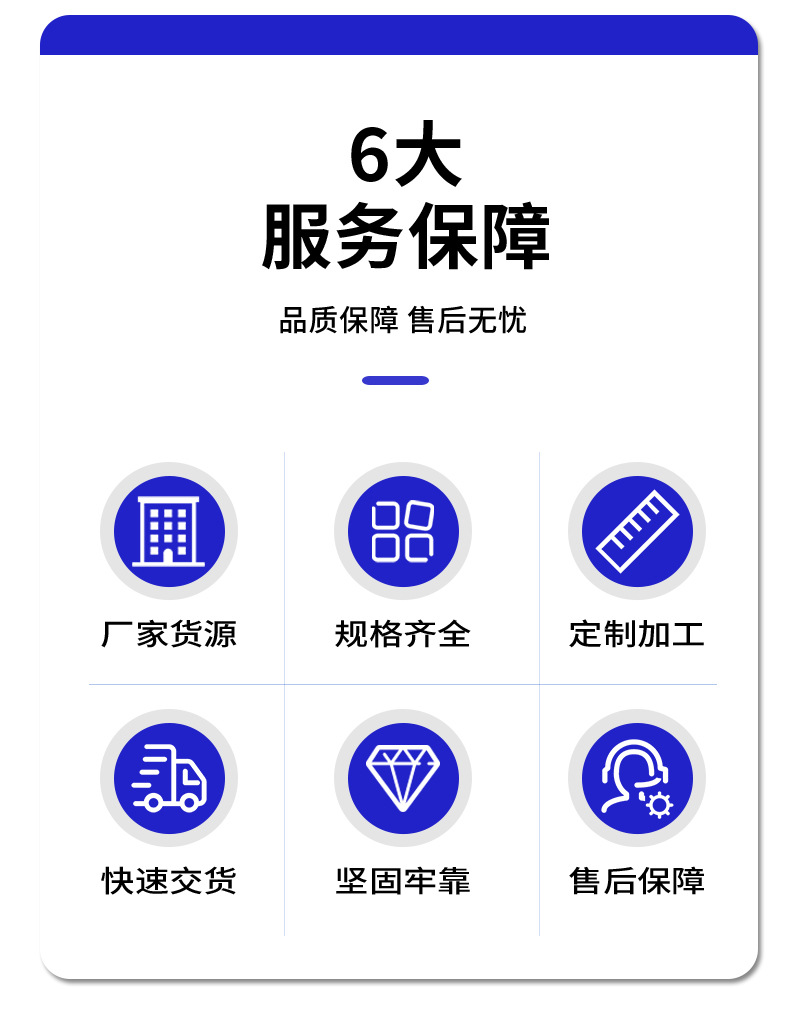 6大
服务保障

品质保障 售后无忧

厂家货源

规格齐全

定制加工

快速交货

坚固牢靠

售后保障