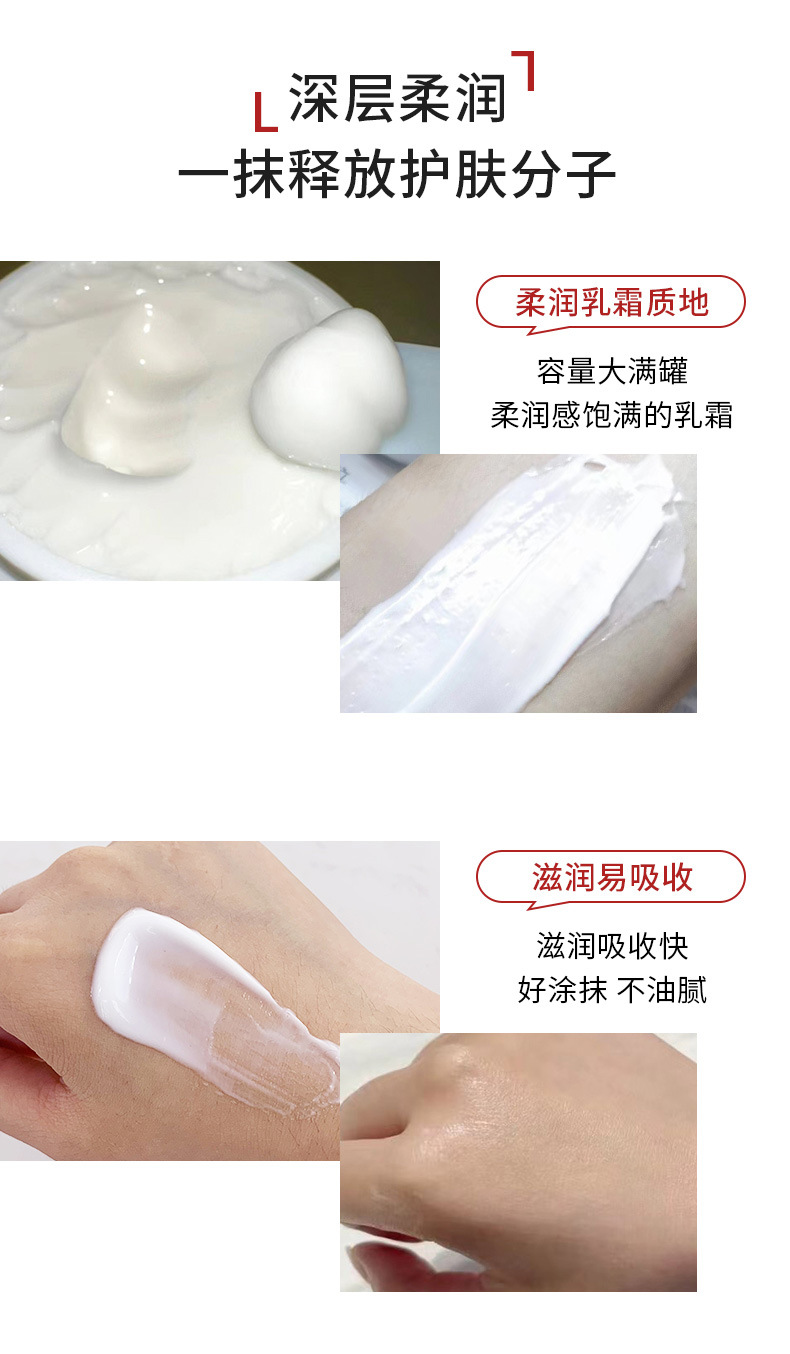 深层柔润
一抹释放护肤分子

柔润乳霜质地

容量大满罐
柔润感饱满的乳霜

滋润易吸收

滋润吸收快
好涂抹 不油腻