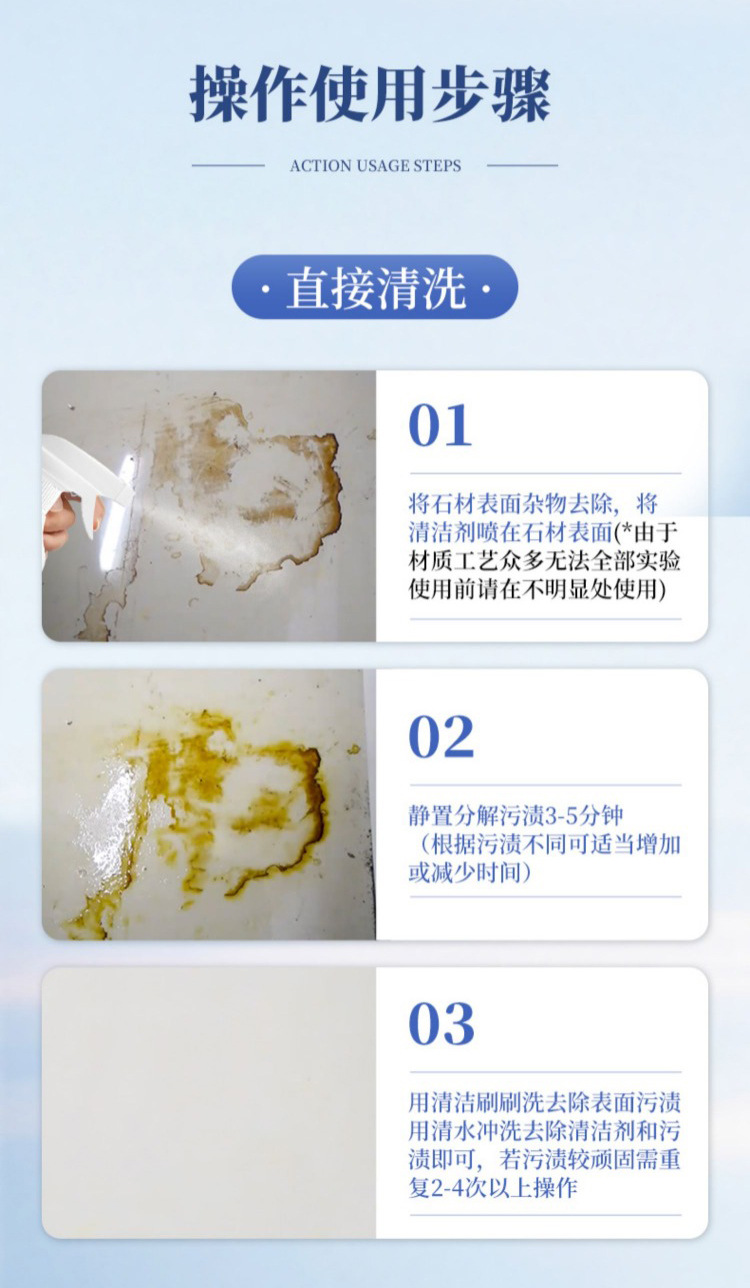 操作使用步骤

ACTION USAGE STEPS

· 直接清洗 ·

01

将石材表面杂物去除，将清洁剂喷在石材表面(*由于材质工艺众多无法全部实验使用前请在不明显处使用)

02

静置分解污渍3-5分钟（根据污渍不同可适当增加或减少时间）

03

用清洁刷刷洗去除表面污渍用清水冲洗去除清洁剂和污渍即可，若污渍较顽固需重复2-4次以上操作