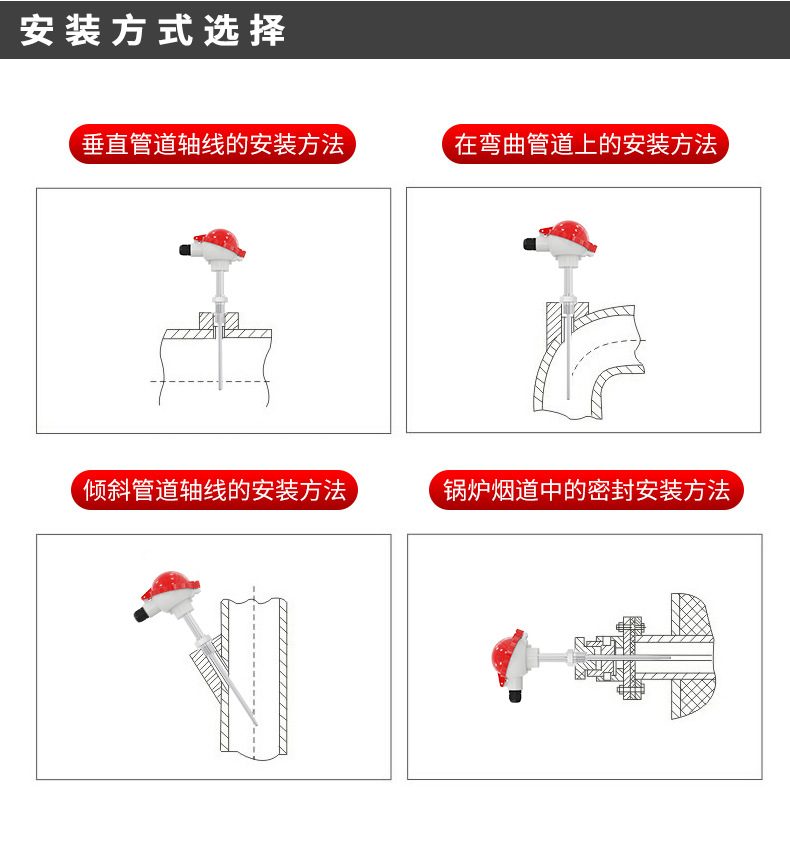 安装方式选择

垂直管道轴线的安装方法

在弯曲管道上的安装方法

倾斜管道轴线的安装方法

锅炉烟道中的密封安装方法