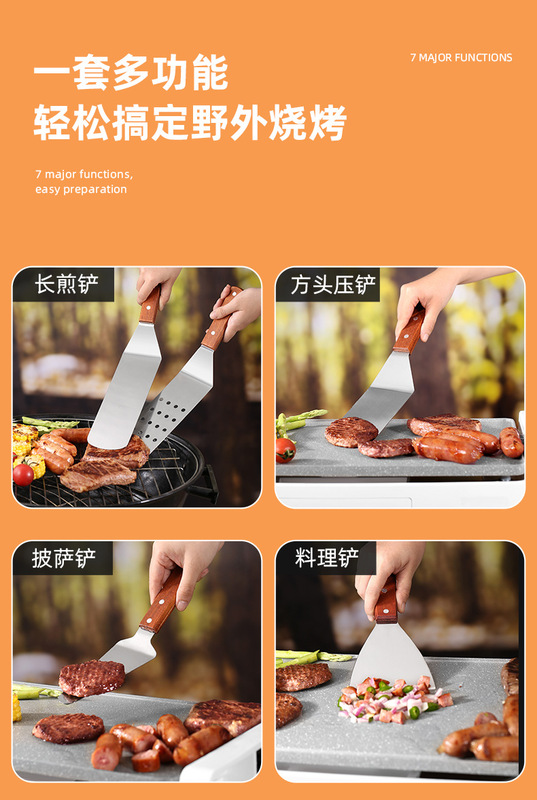 一套多功能
轻松搞定野外烧烤

7 MAJOR FUNCTIONS

7 major functions,
easy preparation

长煎铲

方头压铲

披萨铲

料理铲