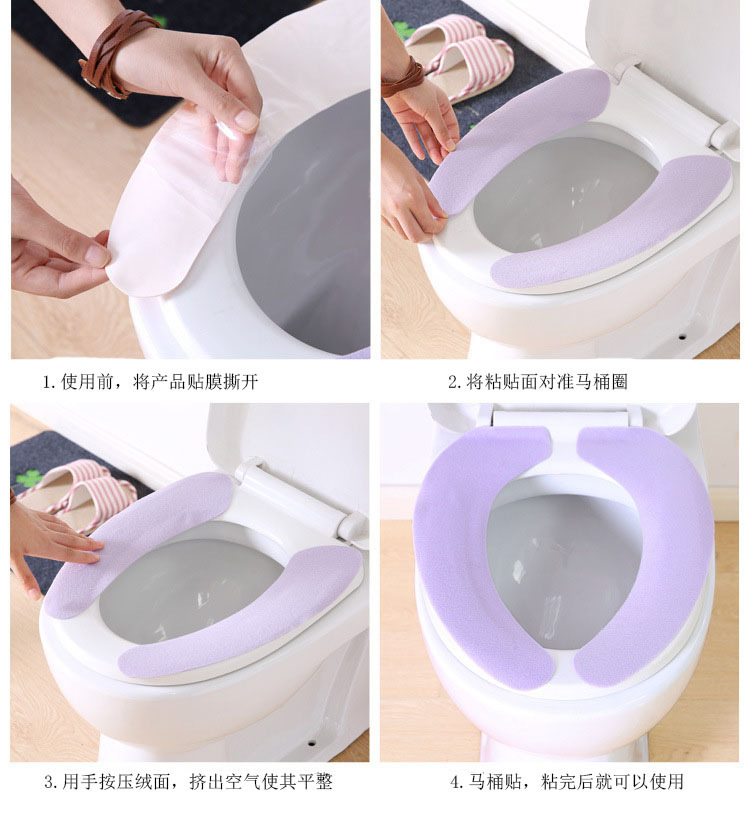 1. 使用前，将产品贴膜撕开

2. 将粘贴面对准马桶圈

3. 用手按压绒面，挤出空气使其平整

4. 马桶贴，粘完后就可以使用