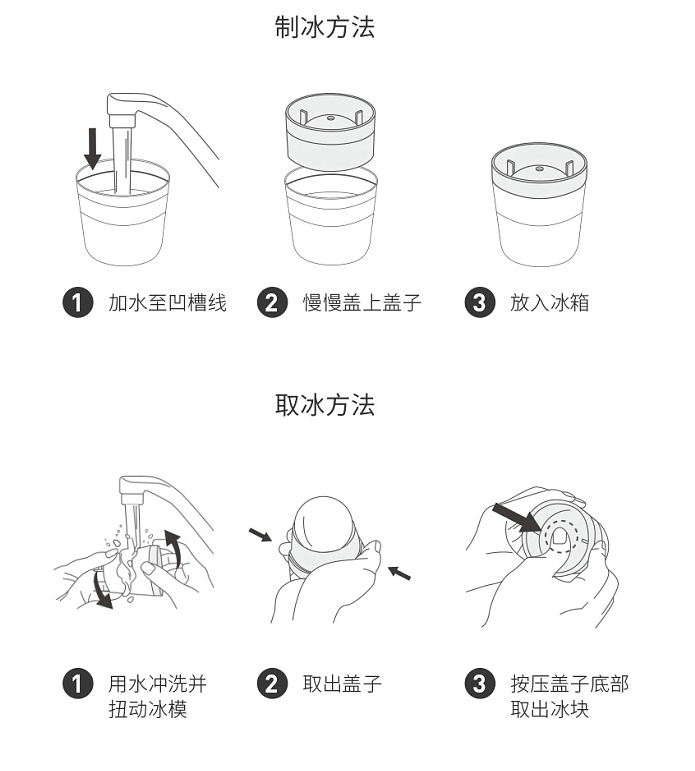 制冰方法

1 加水至凹槽线

2 慢慢盖上盖子

3 放入冰箱

取冰方法

1 用水冲洗并扭动冰模

2 取出盖子

3 按压盖子底部取出冰块