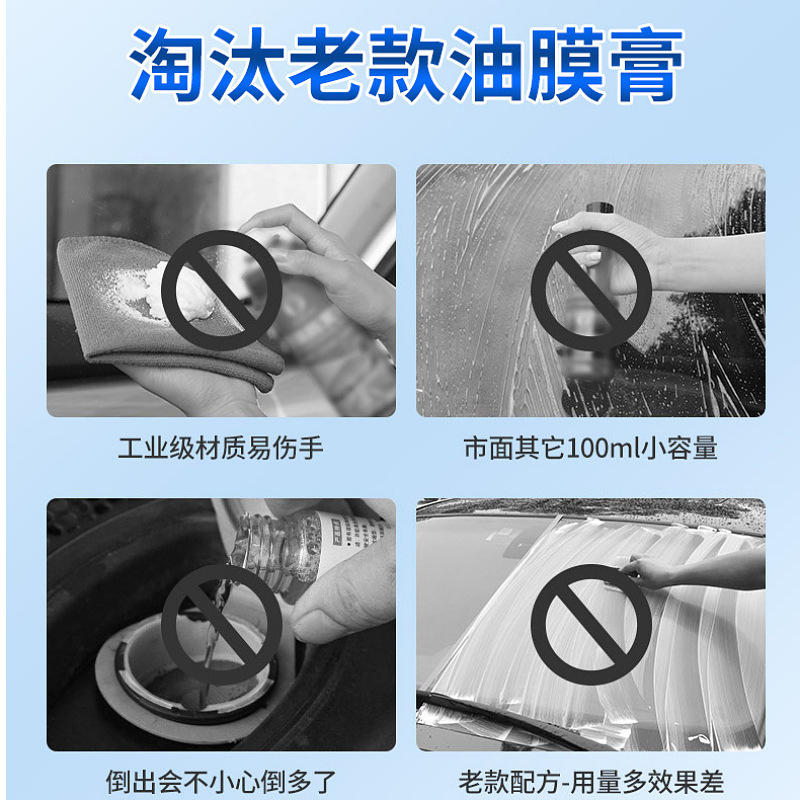 淘汰老款油膜膏

工业级材质易伤手

市面其它100ml小容量

倒出会不小心倒多了

老款配方-用量多效果差