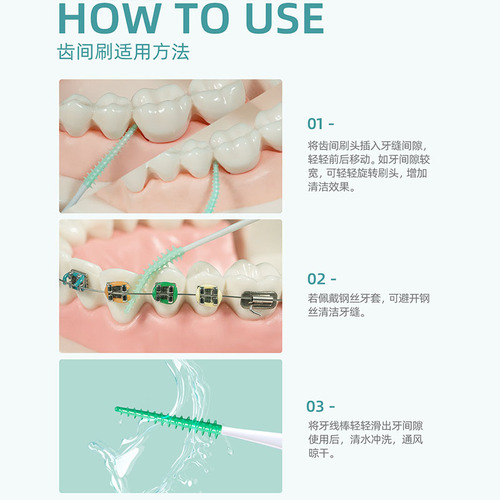 HOW TO USE
齿间刷适用方法

01 -
将齿间刷头插入牙缝间隙，轻轻前后移动。如牙间隙较宽，可轻轻旋转刷头，增加清洁效果。

02 -
若佩戴钢丝牙套，可避开钢丝清洁牙缝。

03 -
将牙线棒轻轻滑出牙间隙使用后，清水冲洗，通风晾干。